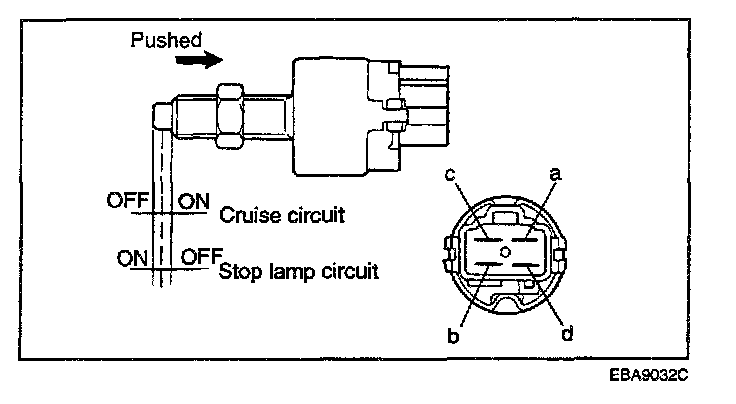 Pushed

OFF ON Cruise circuit

ON OFF Stop lamp circuit

c a

b d

EBA9032C