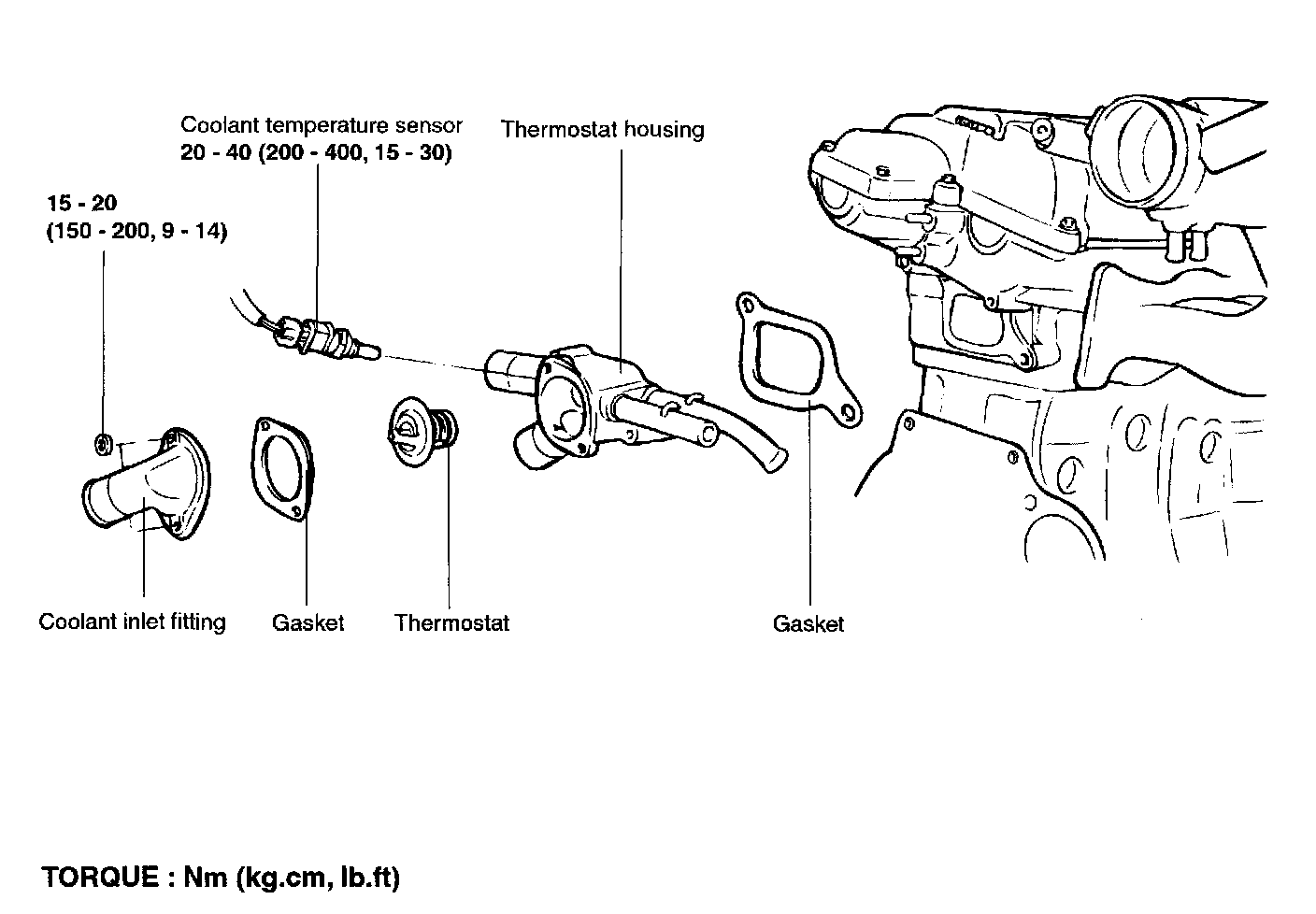 Coolant temperature sensor
20 - 40 (200 - 400, 15 - 30)

Thermostat housing

15 - 20
(150 - 200, 9 - 14)

Coolant inlet fitting

Gasket

Thermostat

Gasket

TORQUE : Nm (kg.cm, lb.ft)