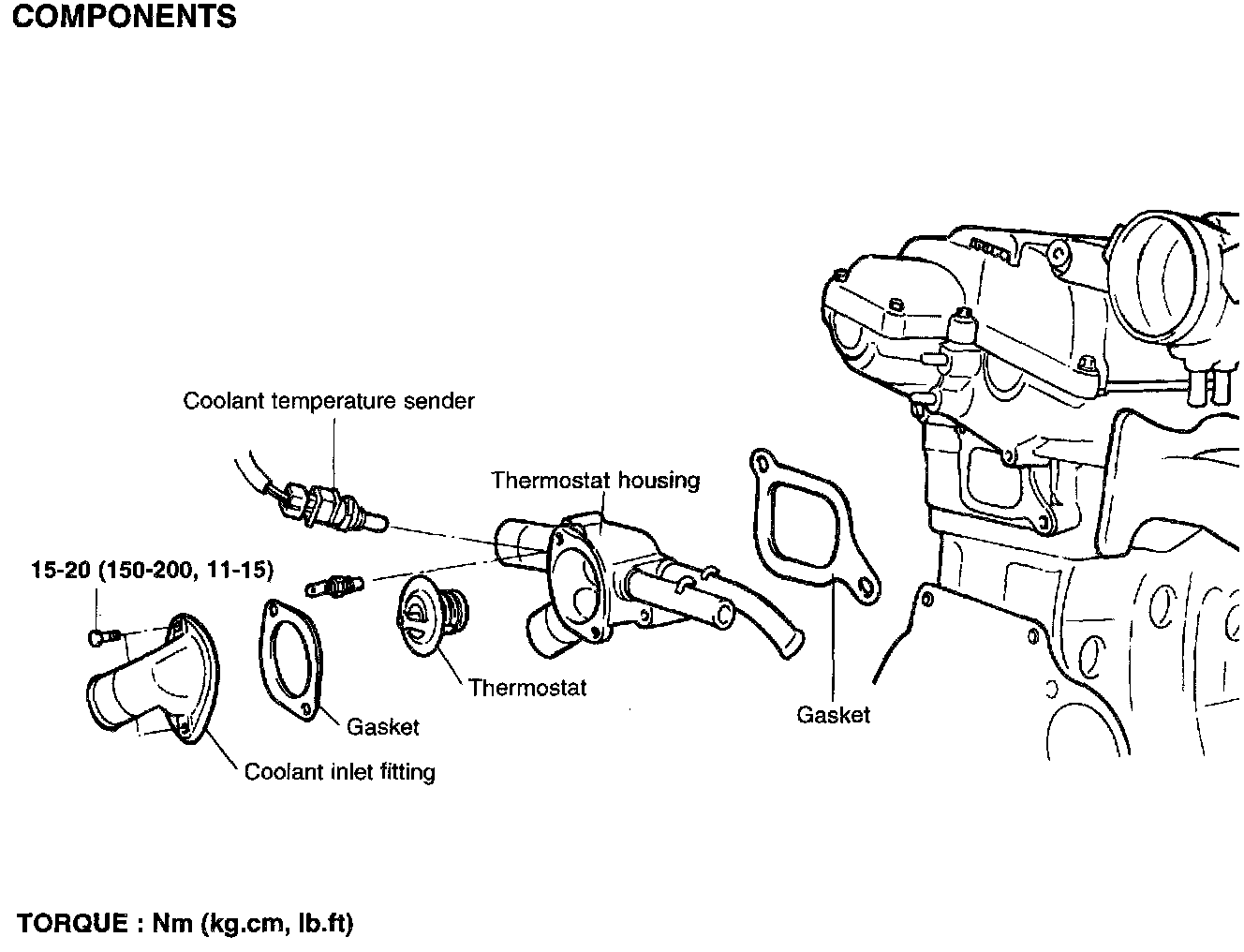 COMPONENTS

Coolant temperature sender

Thermostat housing

15-20 (150-200, 11-15)

Thermostat

Gasket

Gasket

Coolant inlet fitting

TORQUE : Nm (kg.cm, lb.ft)