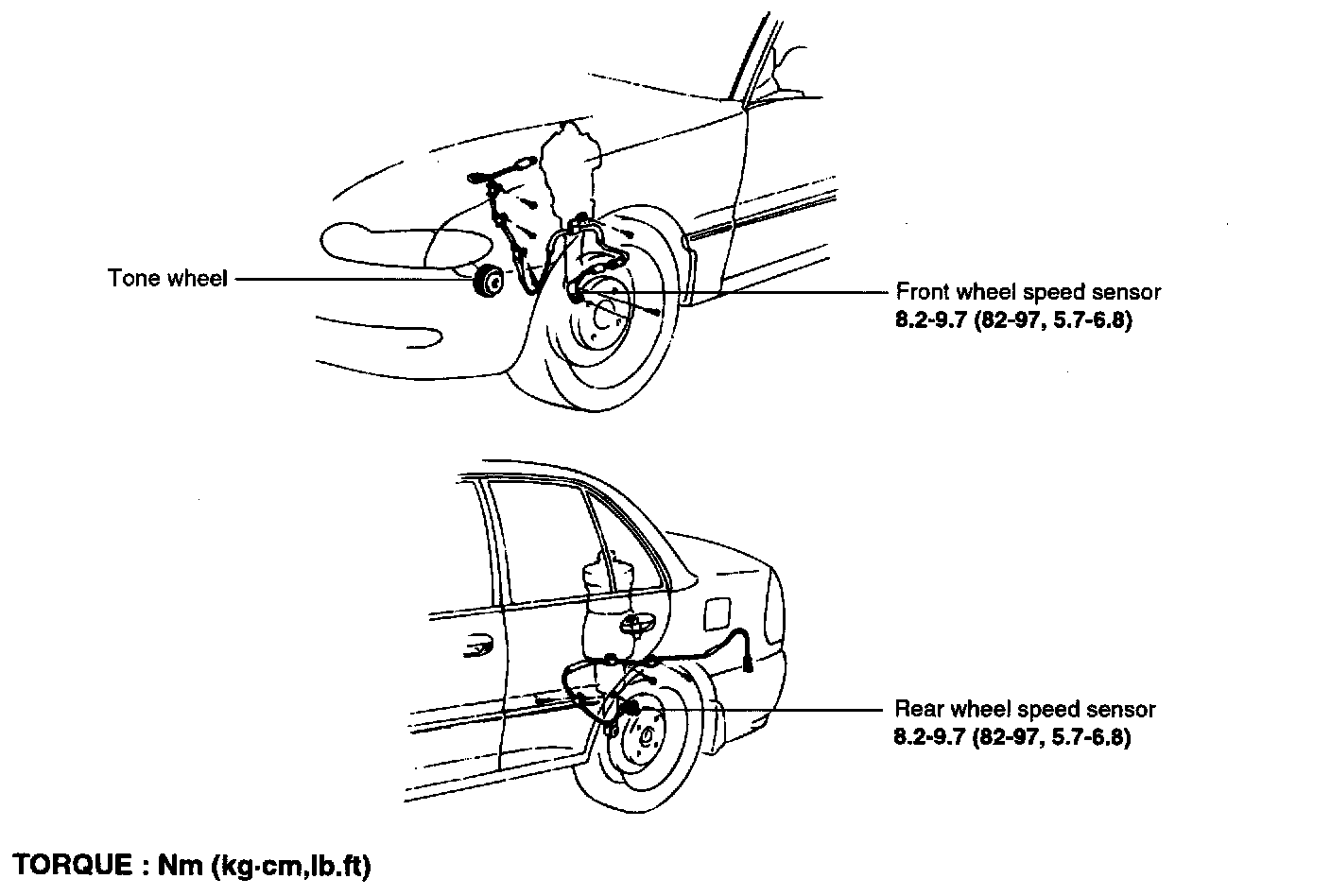 Tone wheel

Front wheel speed sensor
8.2-9.7 (82-97, 5.7-6.8)

Rear wheel speed sensor
8.2-9.7 (82-97, 5.7-6.8)

TORQUE : Nm (kg·cm,lb.ft)