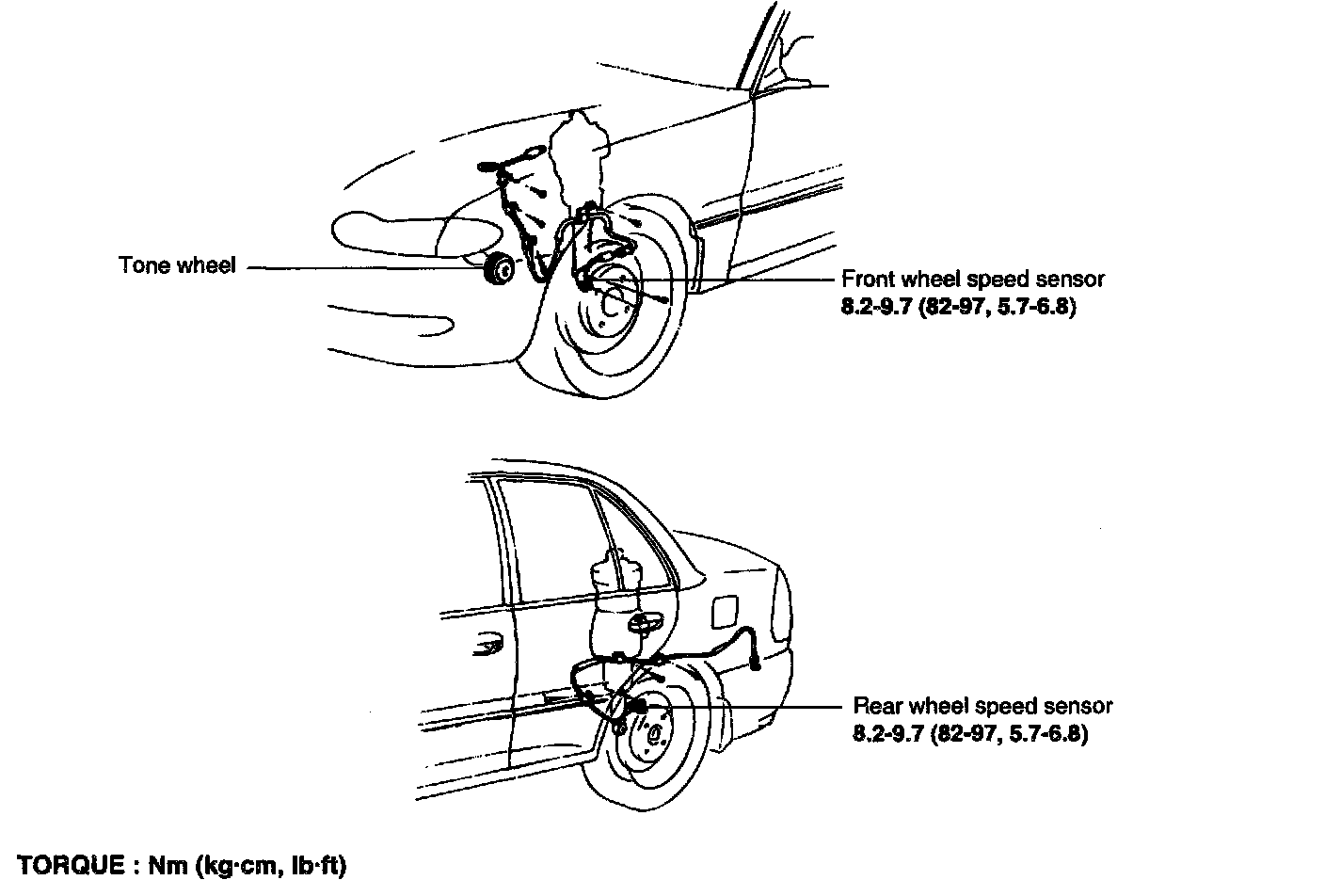 Tone wheel

Front wheel speed sensor
8.2-9.7 (82-97, 5.7-6.8)

Rear wheel speed sensor
8.2-9.7 (82-97, 5.7-6.8)

TORQUE : Nm (kg·cm, lb·ft)