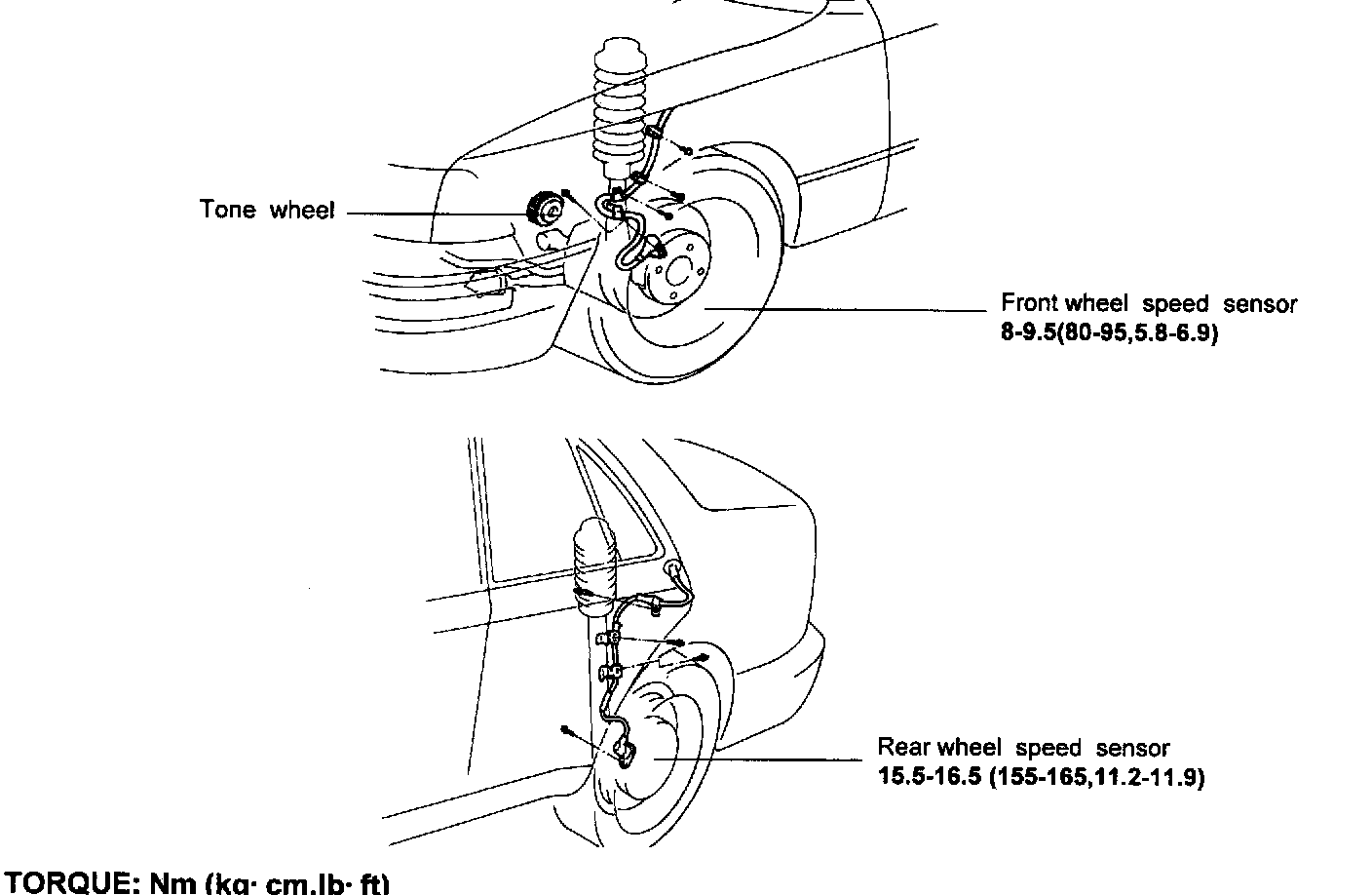 Tone wheel

Front wheel speed sensor
8-9.5(80-95,5.8-6.9)

Rear wheel speed sensor
15.5-16.5 (155-165,11.2-11.9)

TORQUE: Nm (kg· cm,lb· ft)