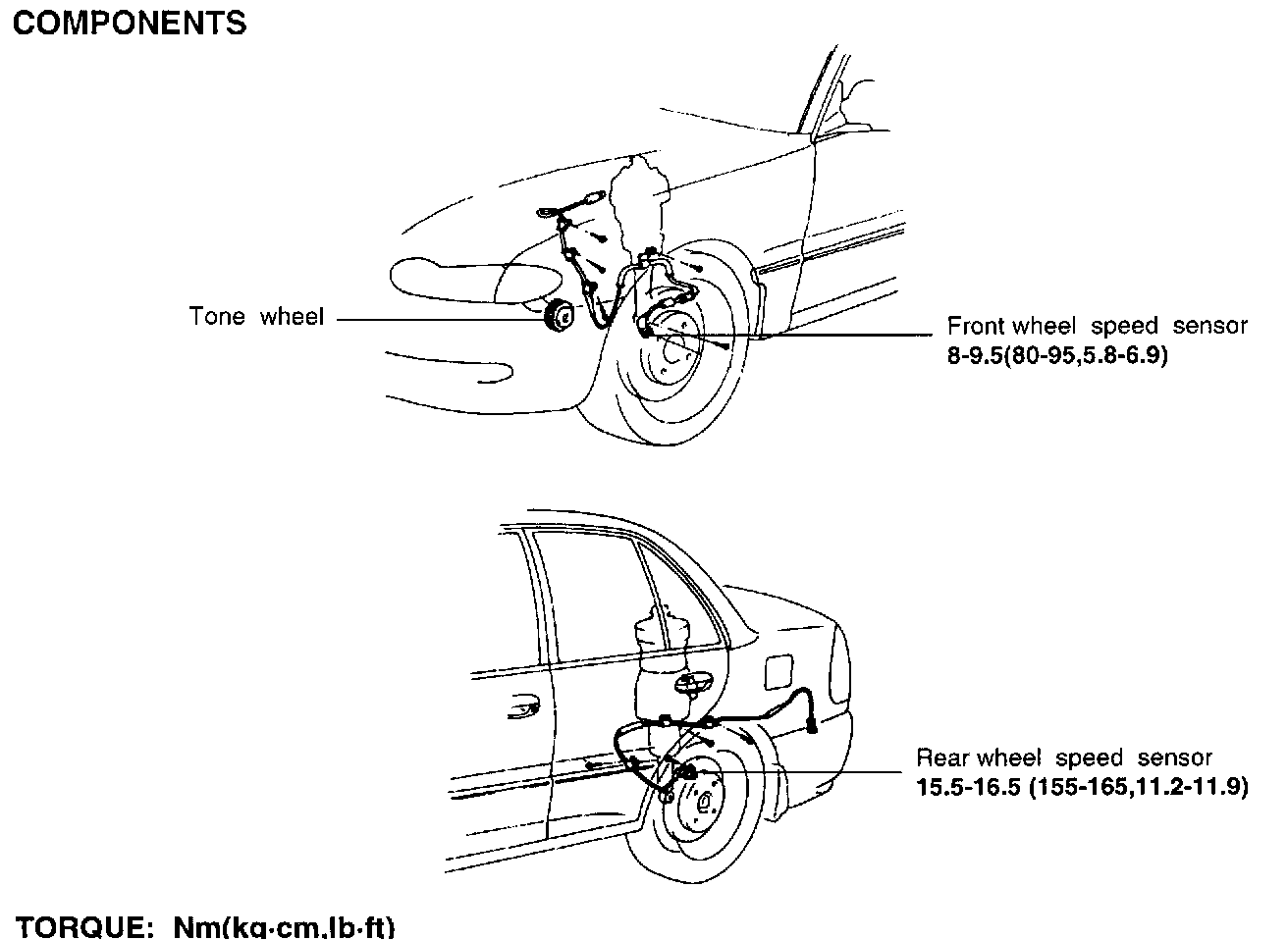 COMPONENTS

Tone wheel

Front wheel speed sensor
8-9.5(80-95,5.8-6.9)

Rear wheel speed sensor
15.5-16.5 (155-165,11.2-11.9)

TORQUE: Nm(kg·cm,lb·ft)