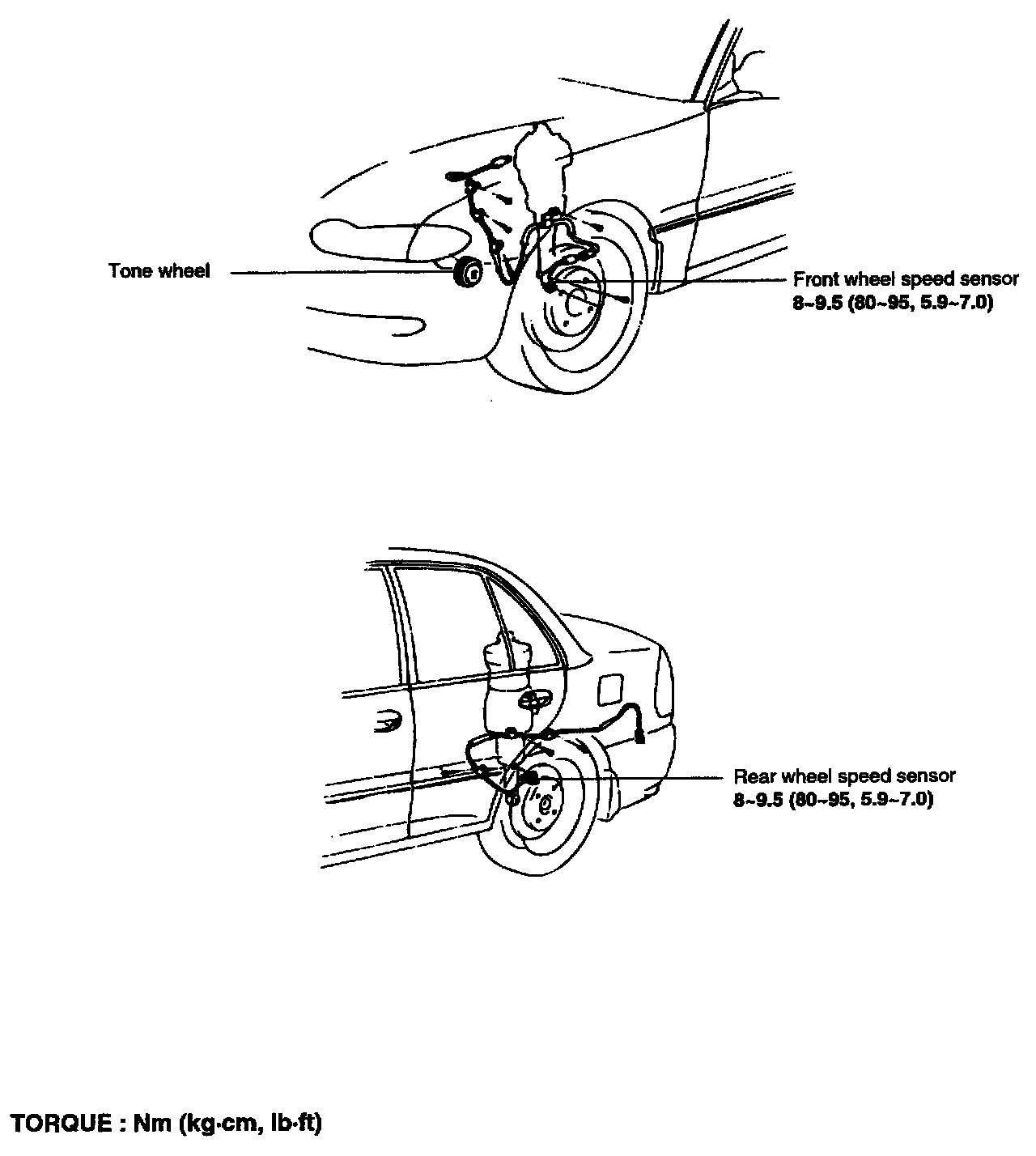 Tone wheel

Front wheel speed sensor
8~9.5 (80~95, 5.9~7.0)

Rear wheel speed sensor
8~9.5 (80~95, 5.9~7.0)

TORQUE : Nm (kg·cm, lb·ft)