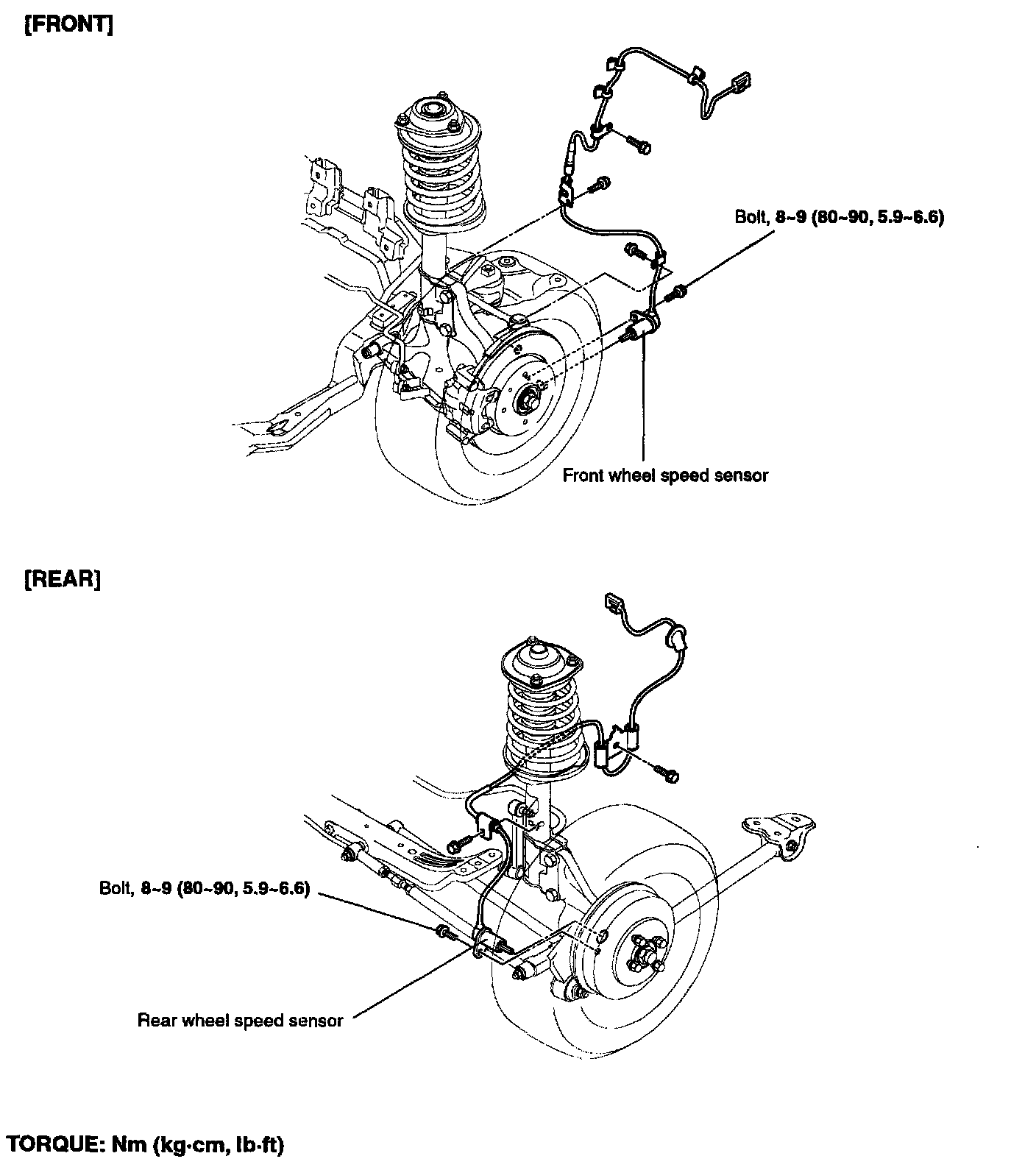 [FRONT]

Bolt, 8~9 (80~90, 5.9~6.6)

Front wheel speed sensor

[REAR]

Bolt, 8~9 (80~90, 5.9~6.6)

Rear wheel speed sensor

TORQUE: Nm (kg·cm, lb·ft)