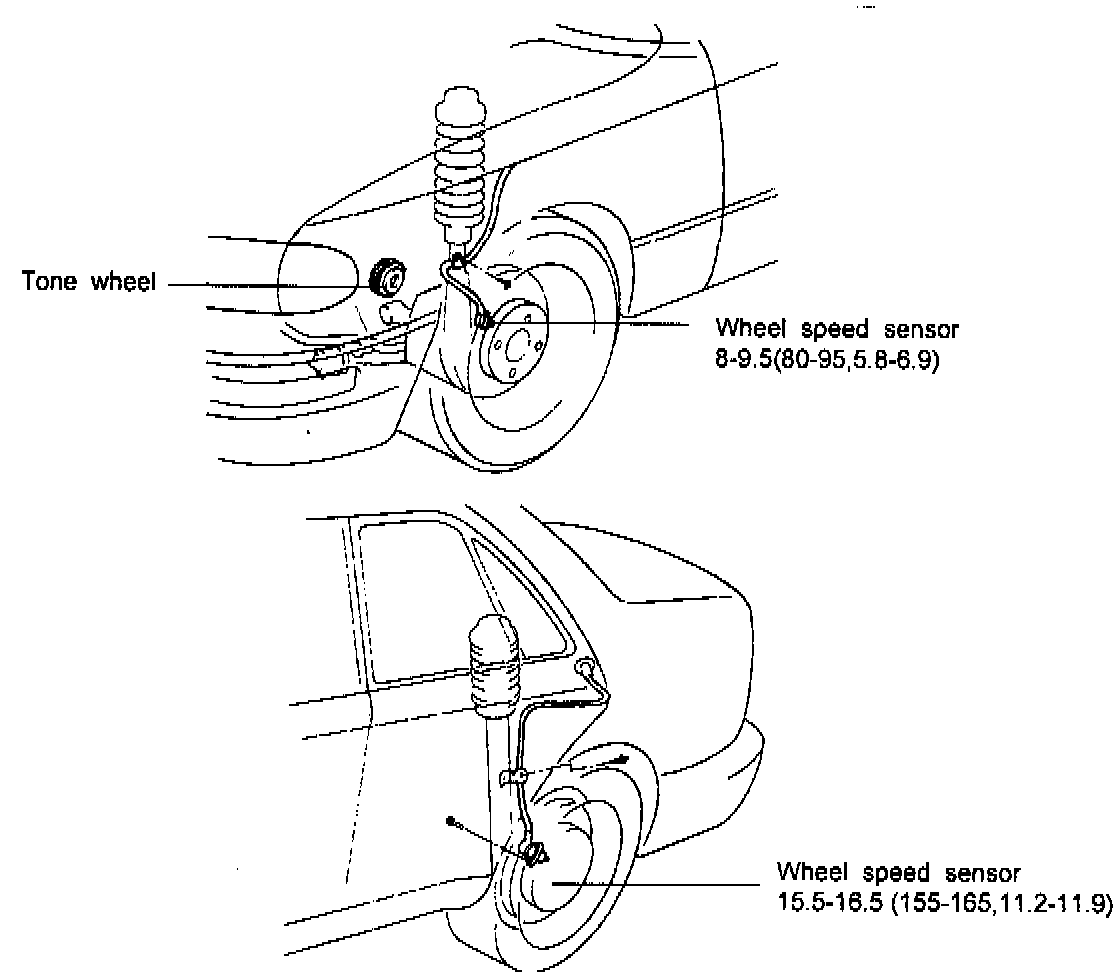 Tone wheel

Wheel speed sensor
8-9.5(80-95,5.8-6.9)

Wheel speed sensor
15.5-16.5 (155-165,11.2-11.9)