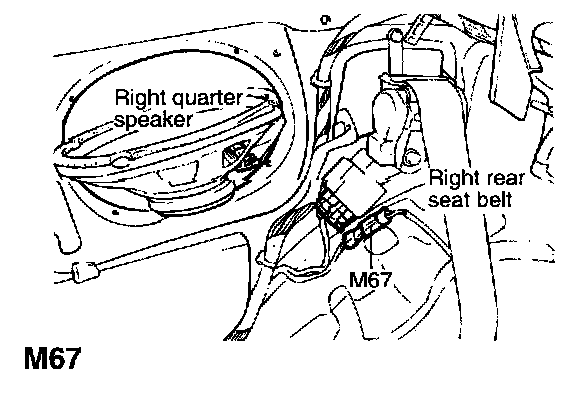 Right quarter speaker

Right rear seat belt

M67

M67