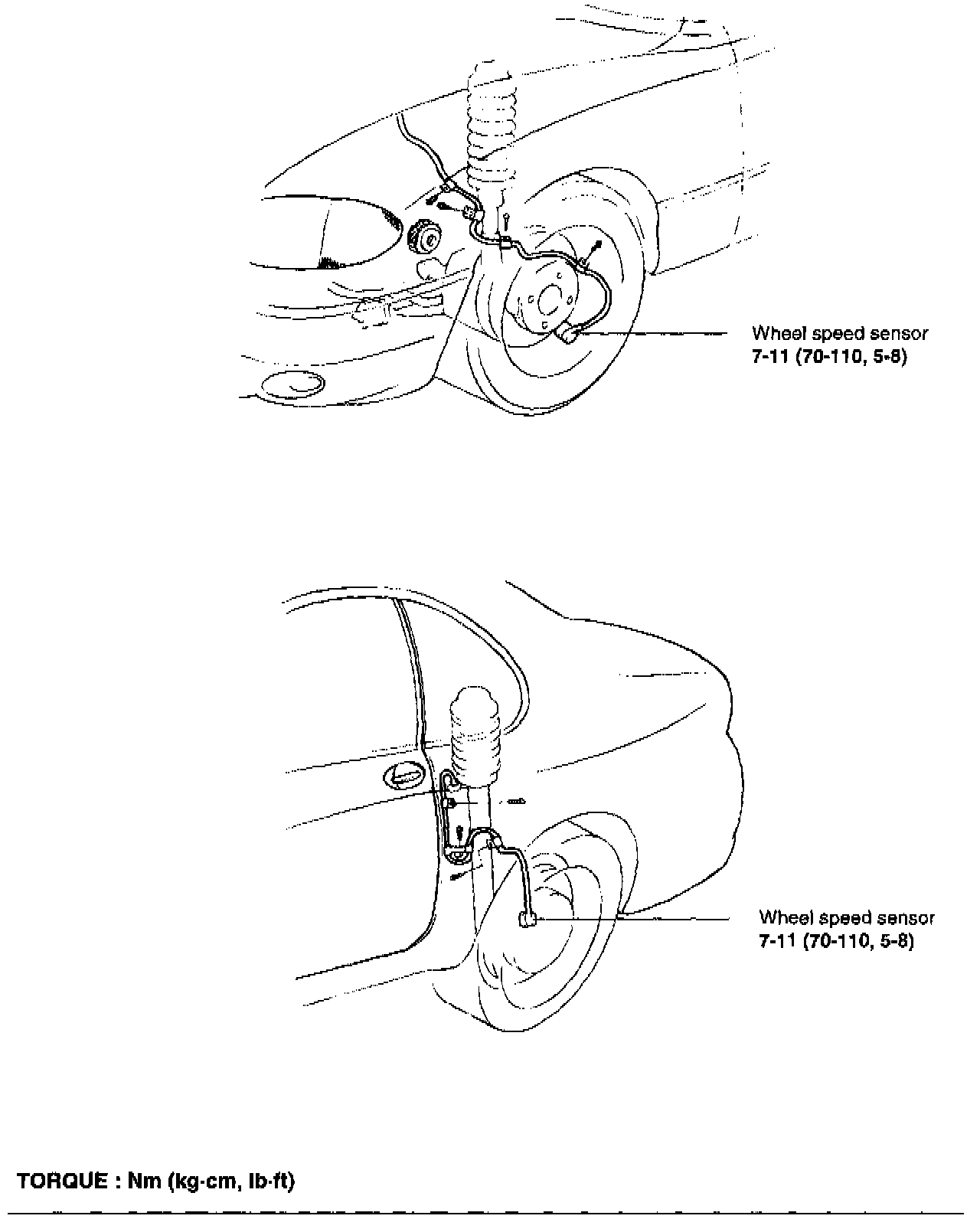 Wheel speed sensor
7-11 (70-110, 5-8)

Wheel speed sensor
7-11 (70-110, 5-8)

TORQUE : Nm (kg·cm, lb·ft)