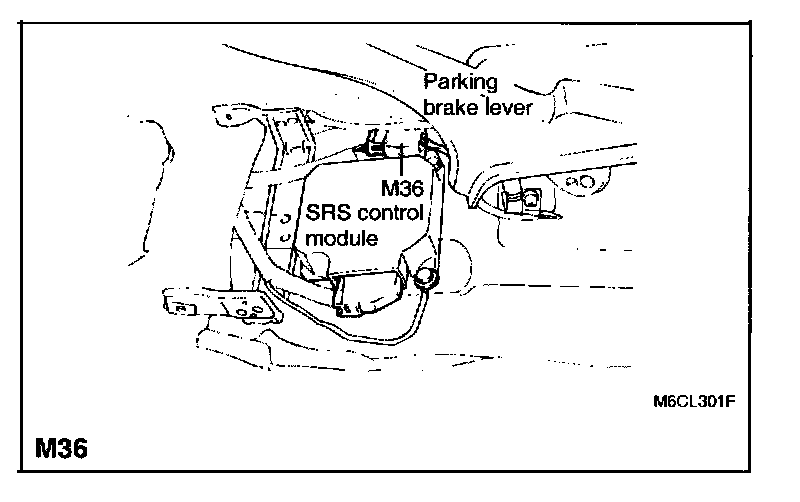 Parking brake lever

M36

SRS control module

M6CL301F

M36