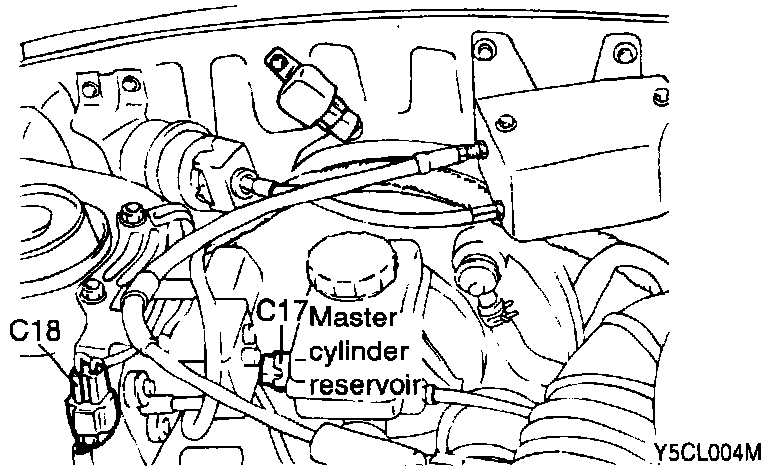 C18

C17

Master cylinder reservoir

Y5CL004M