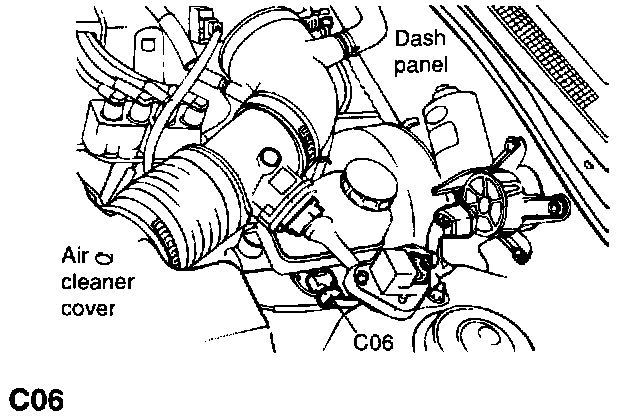 Dash panel

Air cleaner cover

C06

C06