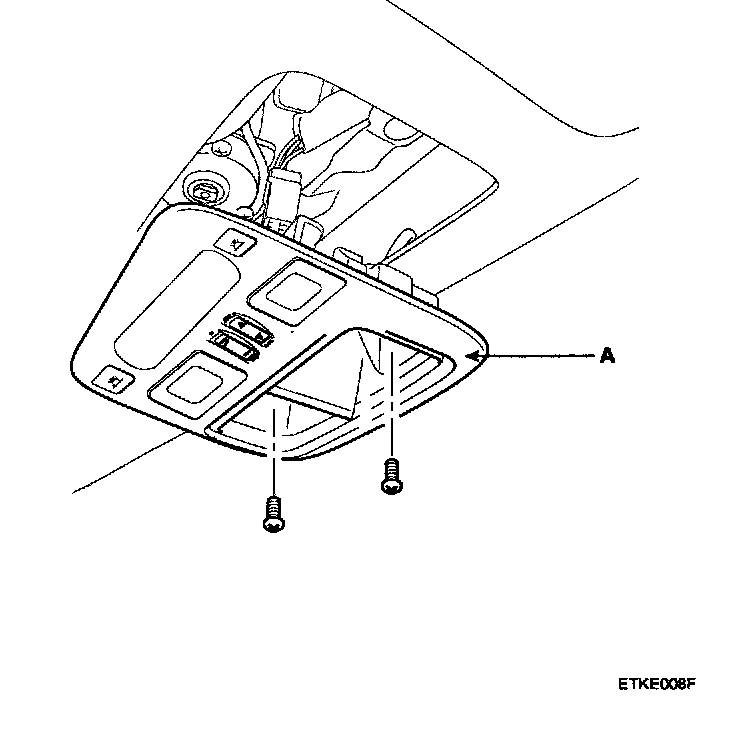 A

ETKE008F