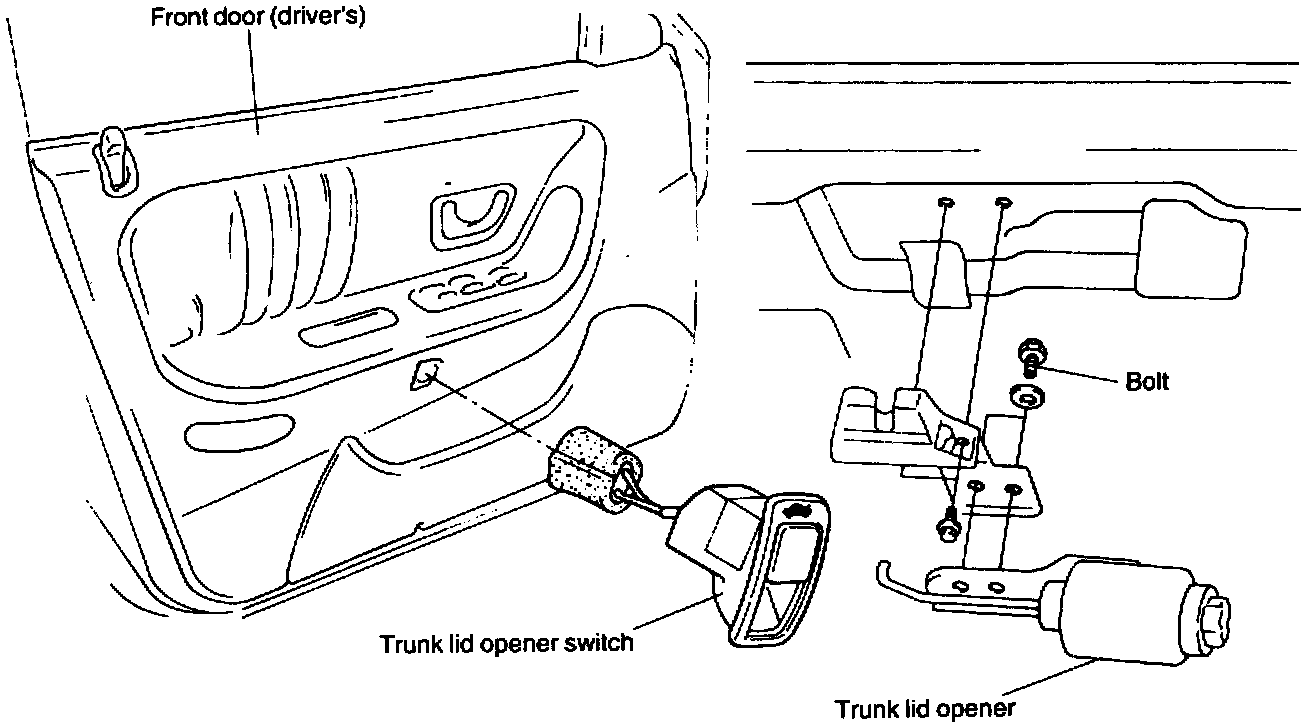 Front door (driver's)

Bolt

Trunk lid opener switch

Trunk lid opener