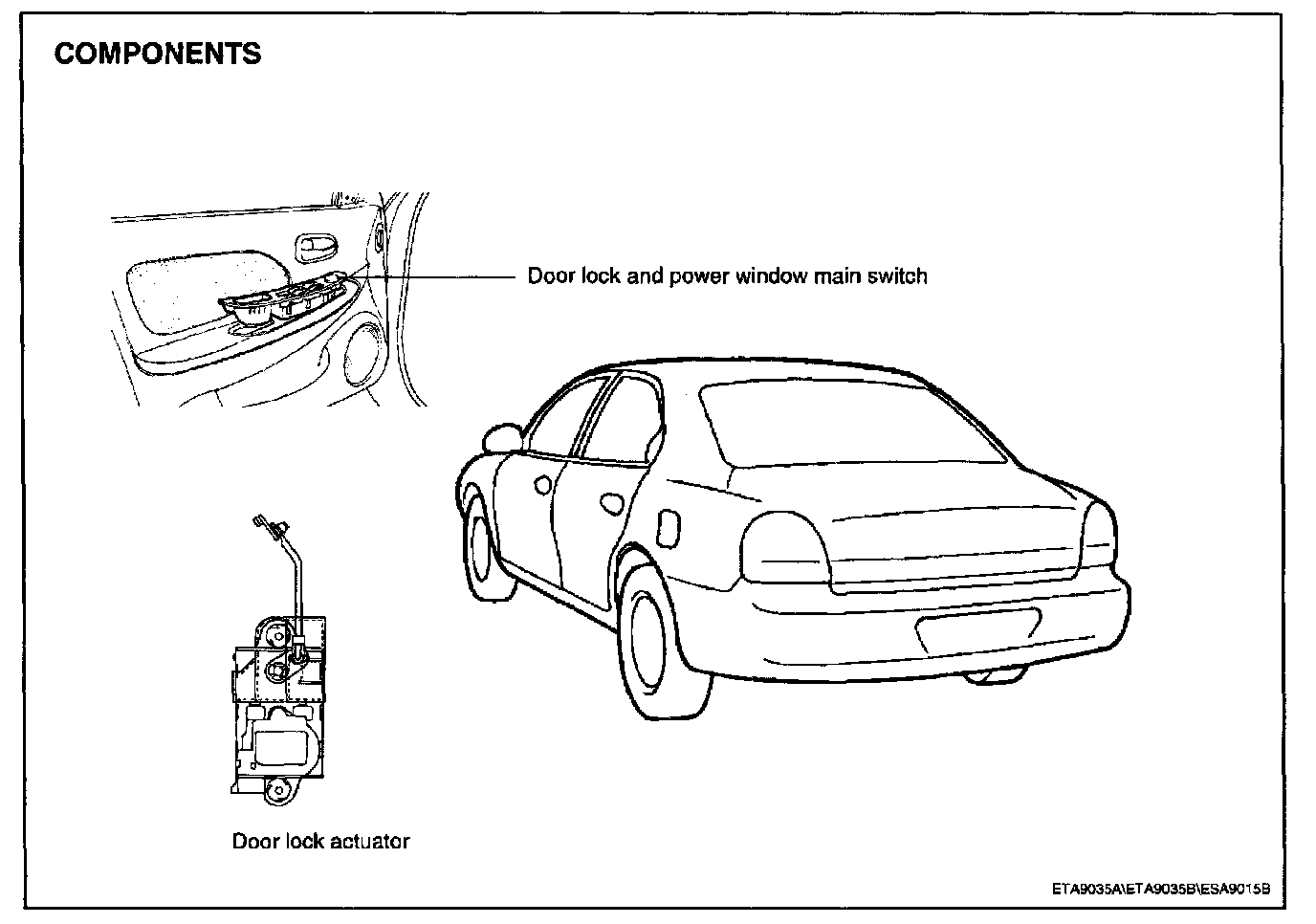 COMPONENTS

Door lock and power window main switch

Door lock actuator

ETA9035A\ETA9035B\ESA9015B