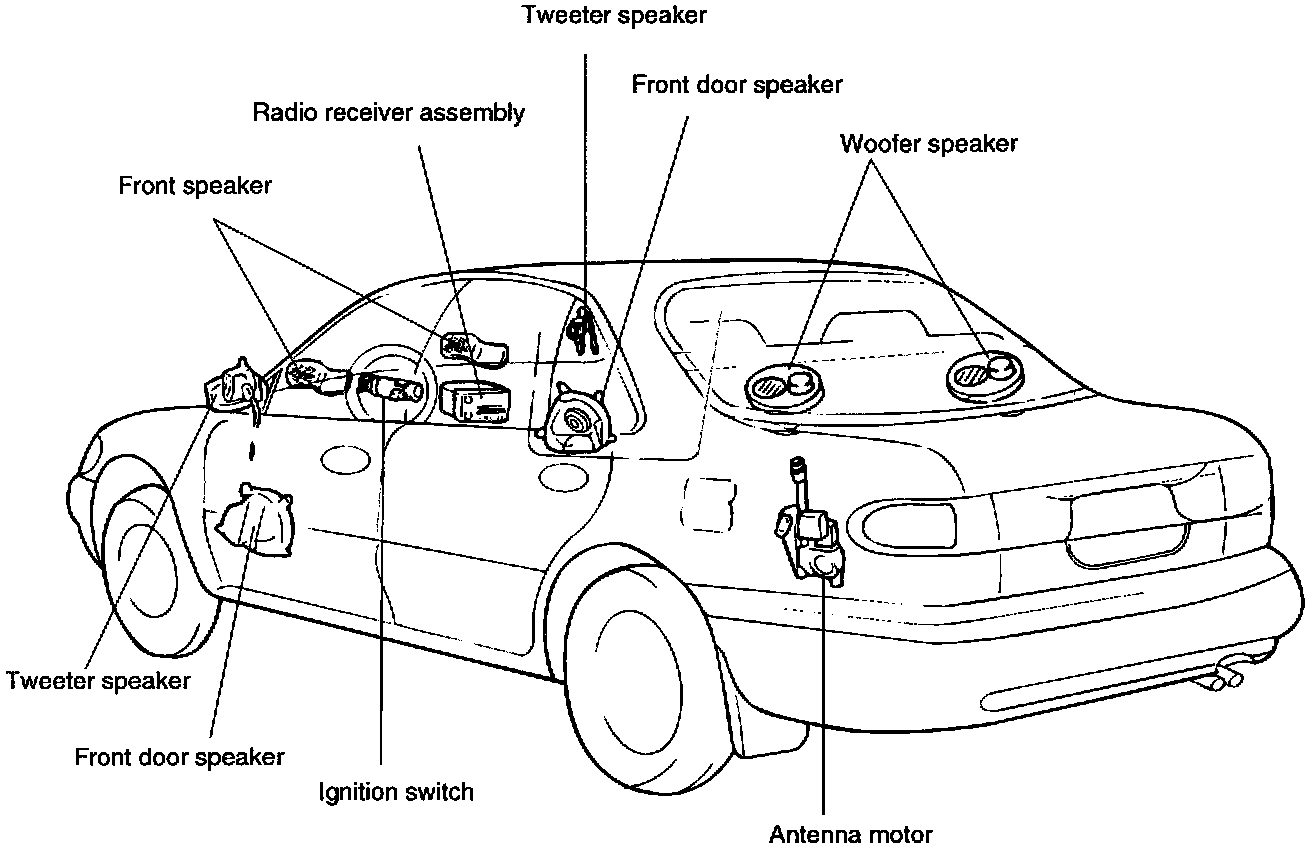 Tweeter speaker

Front door speaker

Radio receiver assembly

Woofer speaker

Front speaker

Tweeter speaker

Front door speaker

Ignition switch

Antenna motor