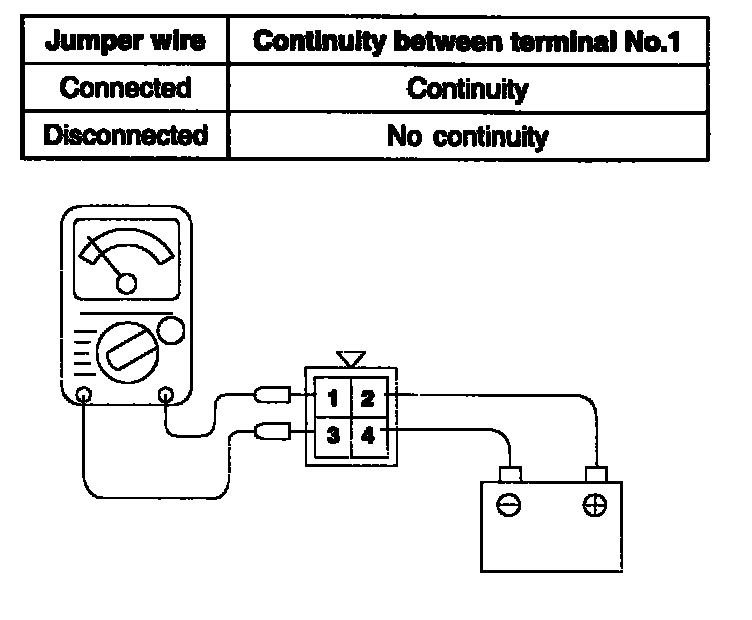 | Jumper wire | Continuity between terminal No.1 |
|---|---|
| Connected | Continuity |
| Disconnected | No continuity |

1 2
3 4

$\ominus$ $\oplus$