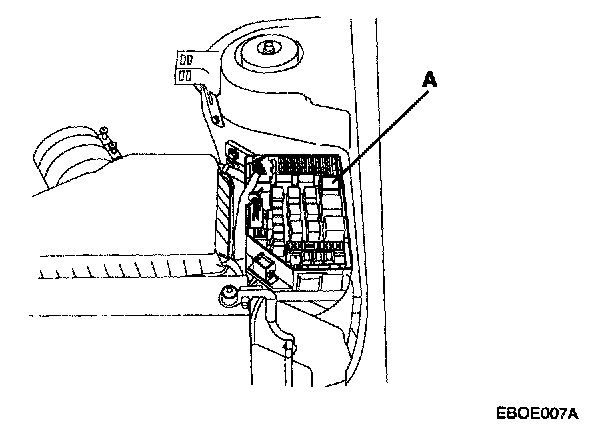 A

EBOE007A