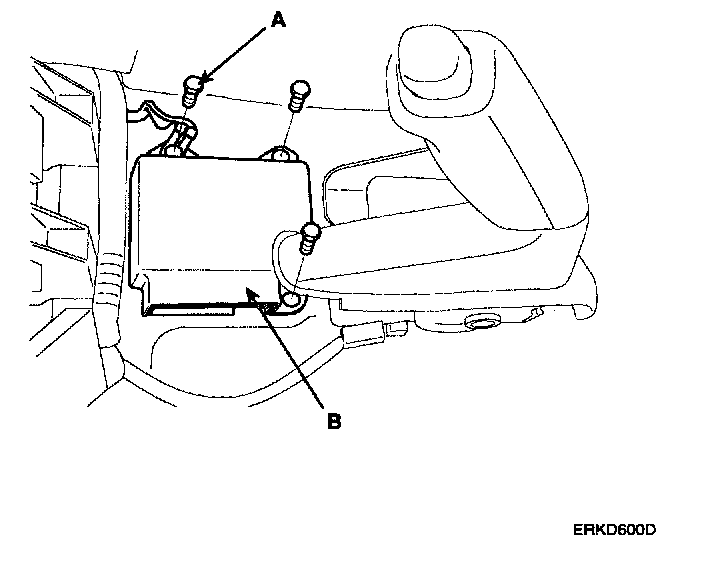 A

B

ERKD600D