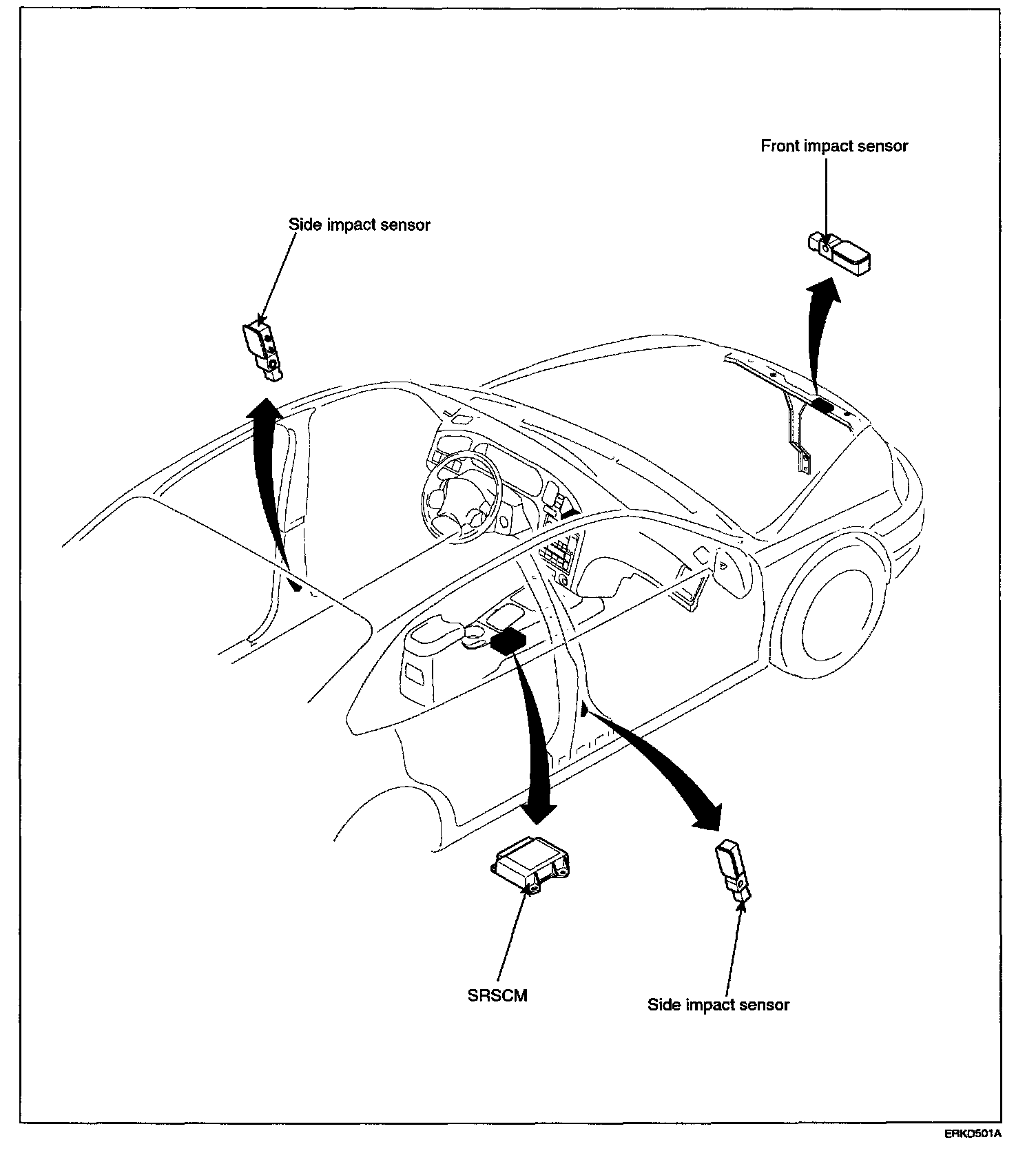 Front impact sensor

Side impact sensor

SRSCM

Side impact sensor

ERKD501A