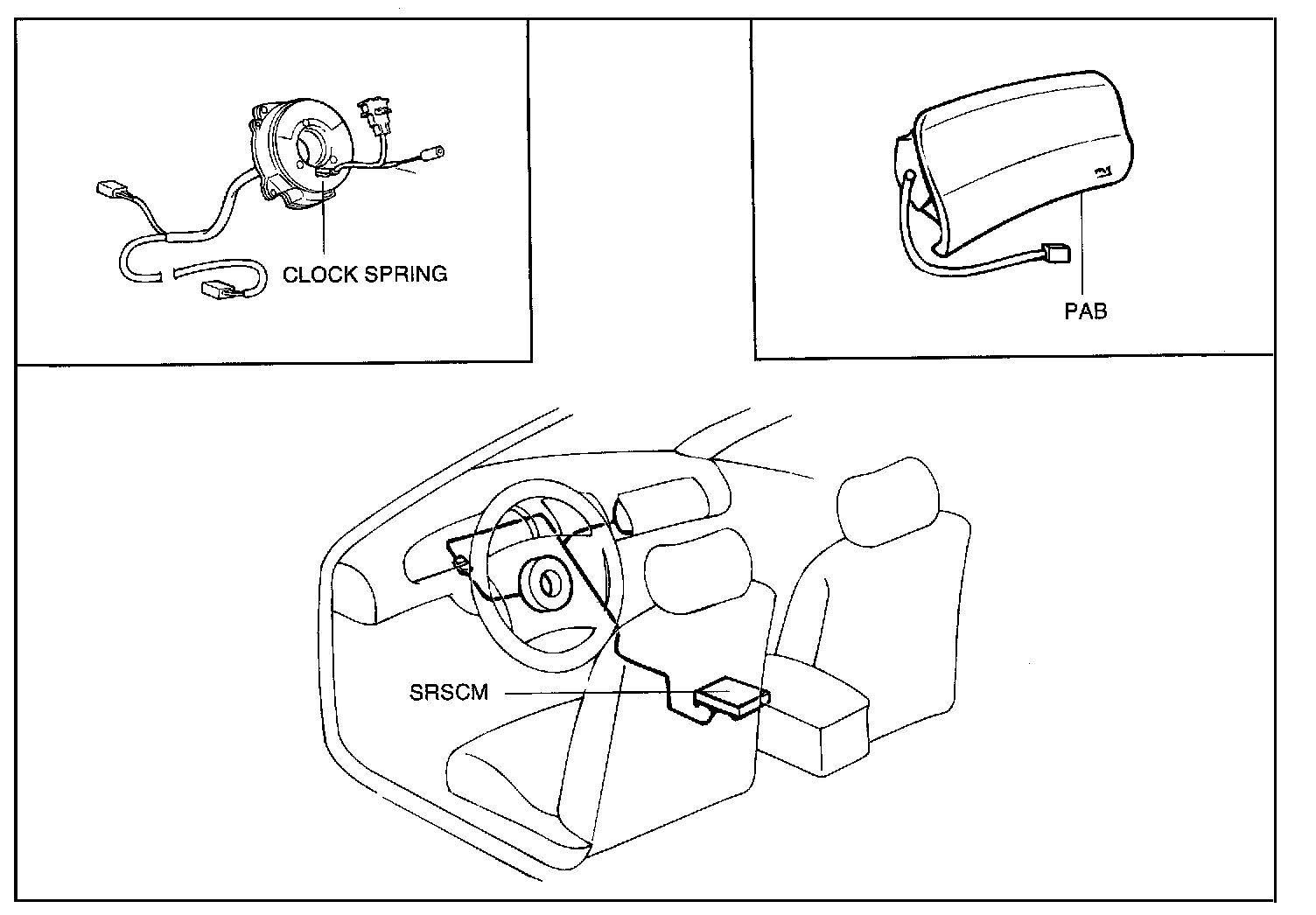 CLOCK SPRING

PAB

SRSCM