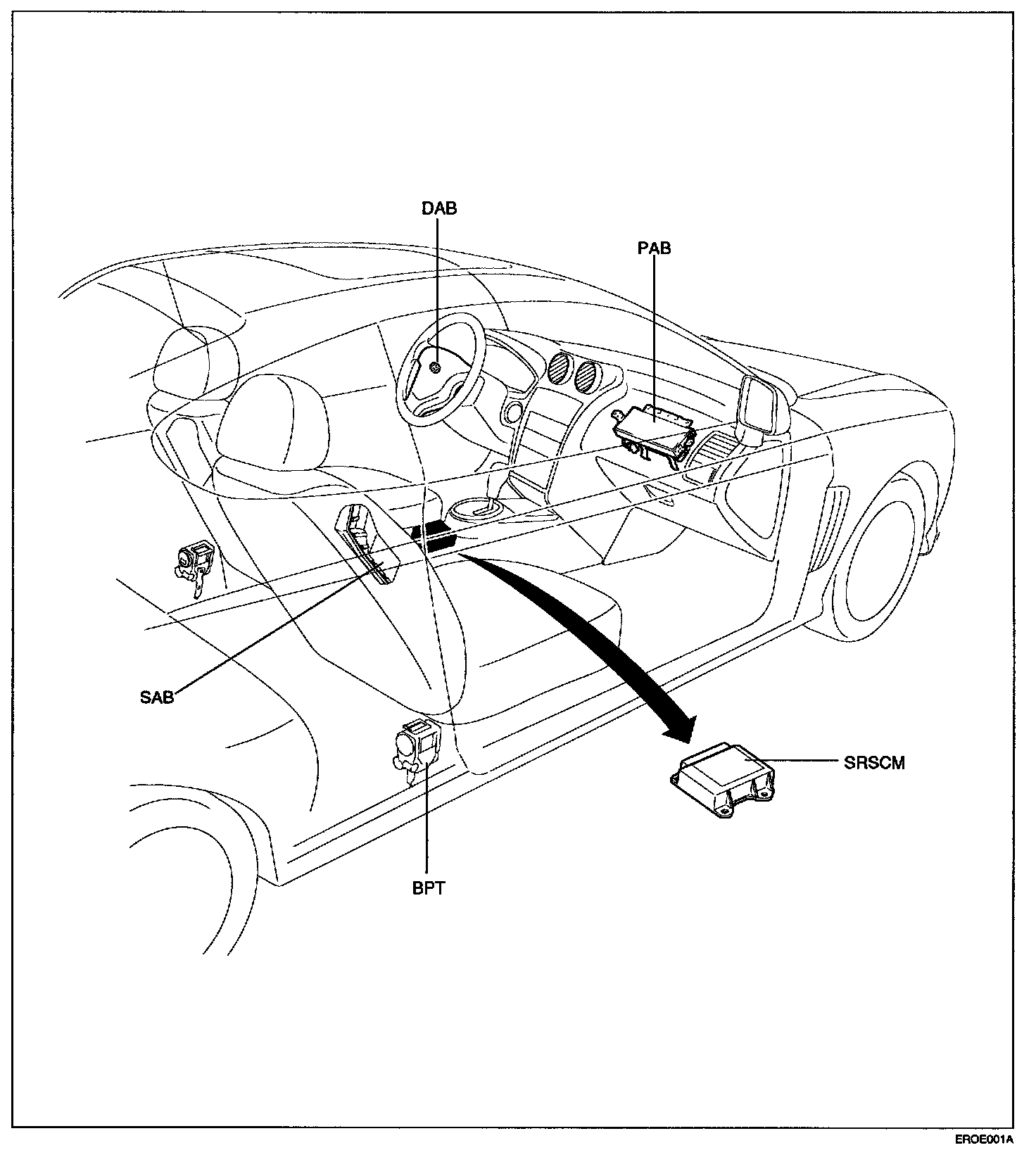 DAB

PAB

SAB

SRSCM

BPT

EROE001A