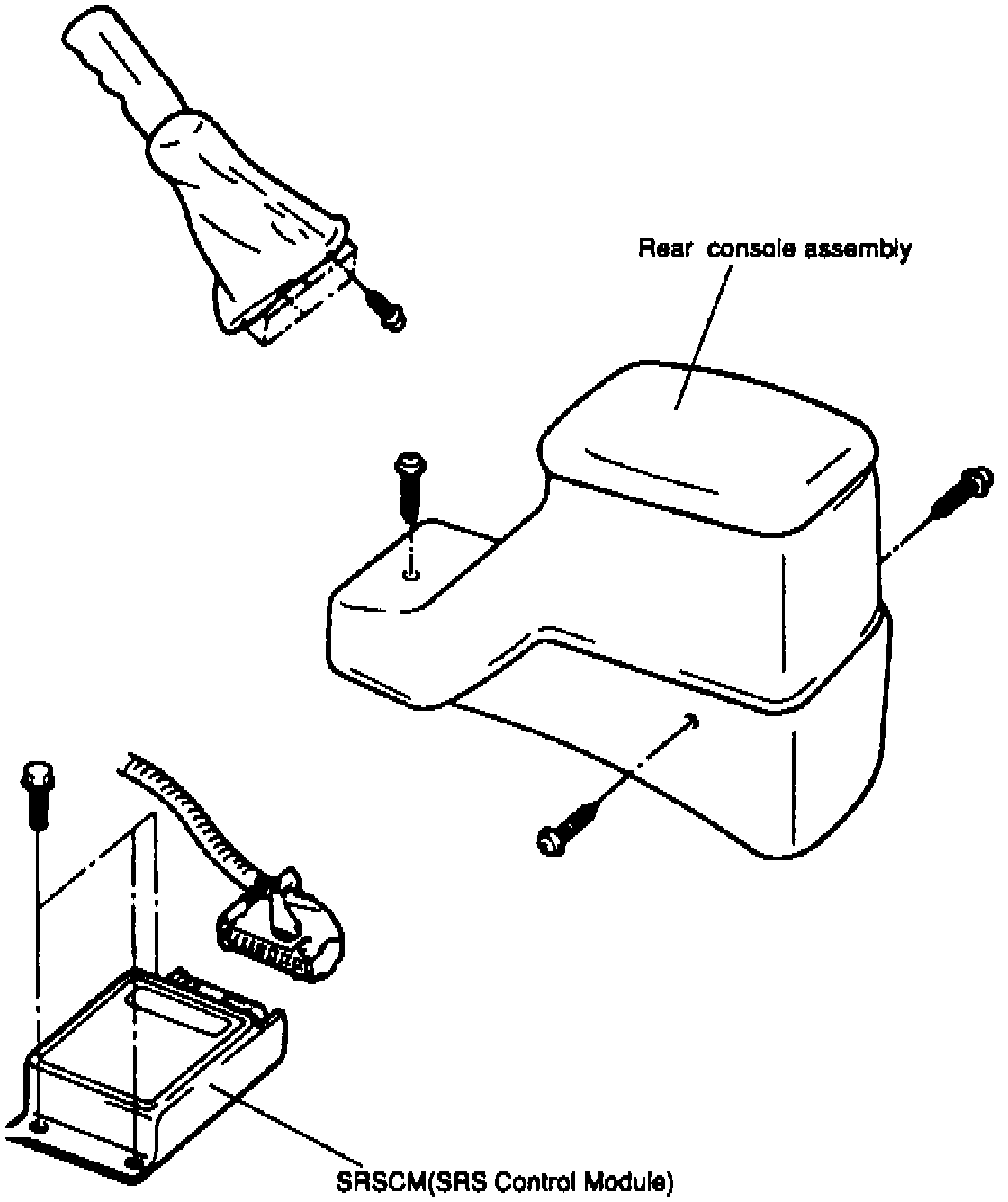 Rear console assembly

SRSCM(SRS Control Module)