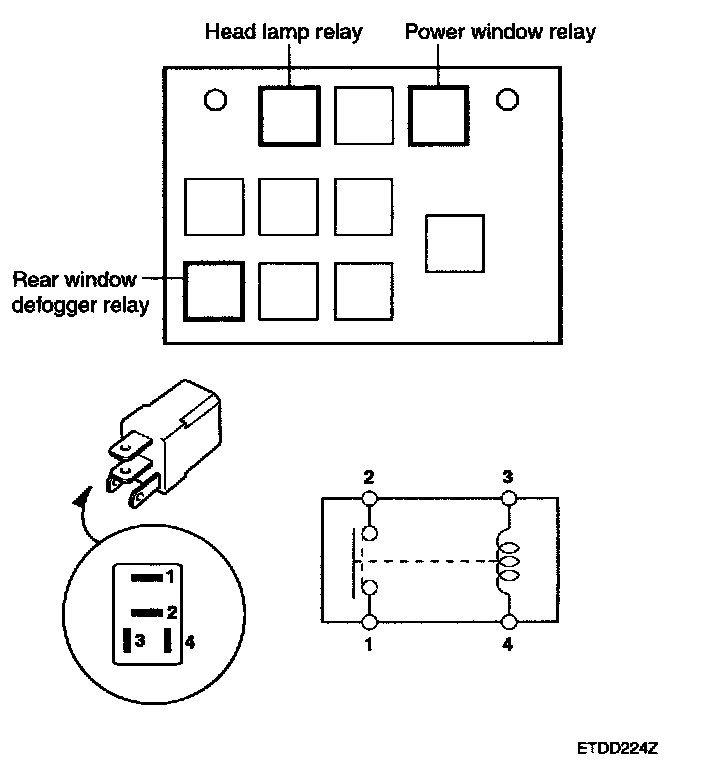 Head lamp relay

Power window relay

Rear window defogger relay

1

2

3

4

2

3

1

4

ETDD224Z