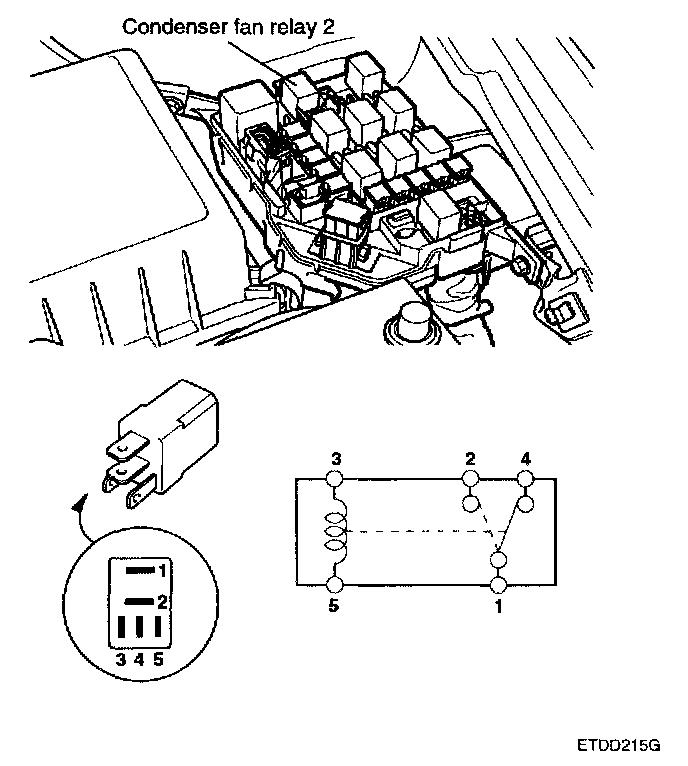 Condenser fan relay 2

1
2
3 4 5

3 2 4
5 1

ETDD215G