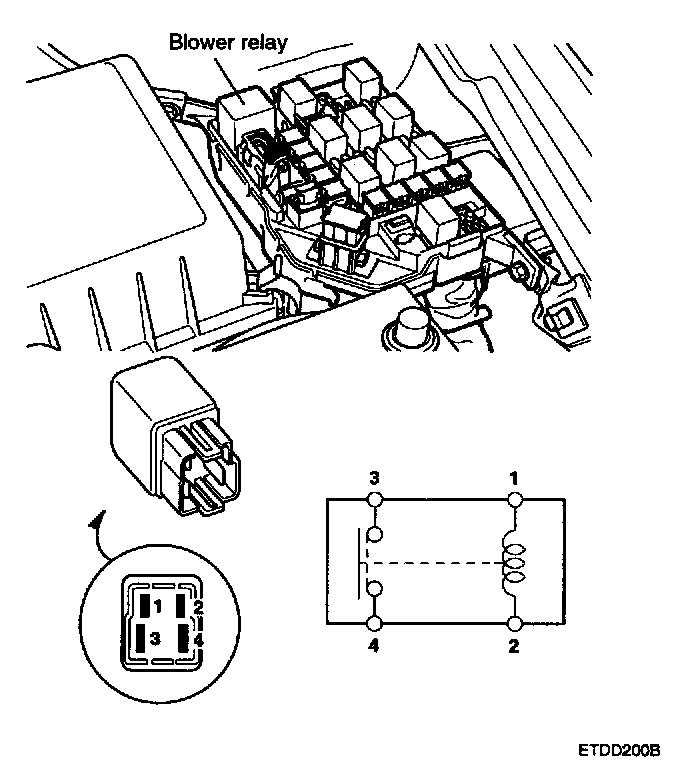 Blower relay

1
2
3
4

3
1
4
2

ETDD200B