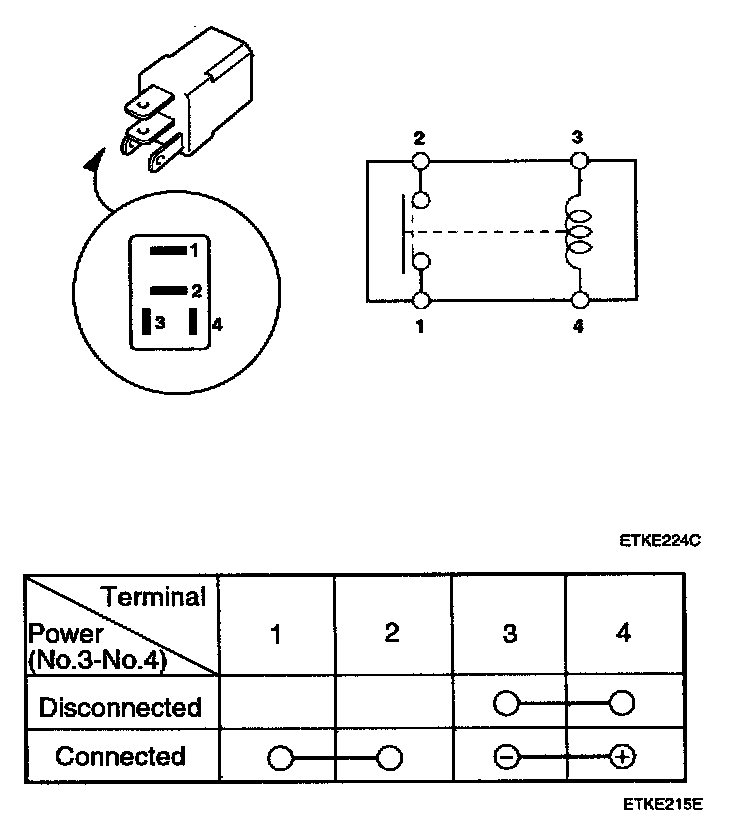 1
2
3
4

2
3
1
4

ETKE224C

| Terminal / Power (No.3-No.4) | 1 | 2 | 3 | 4 |
|---|---|---|---|---|
| Disconnected | | | ○ | ○ |
| Connected | ○ | ○ | ⊖ | ⊕ |

ETKE215E