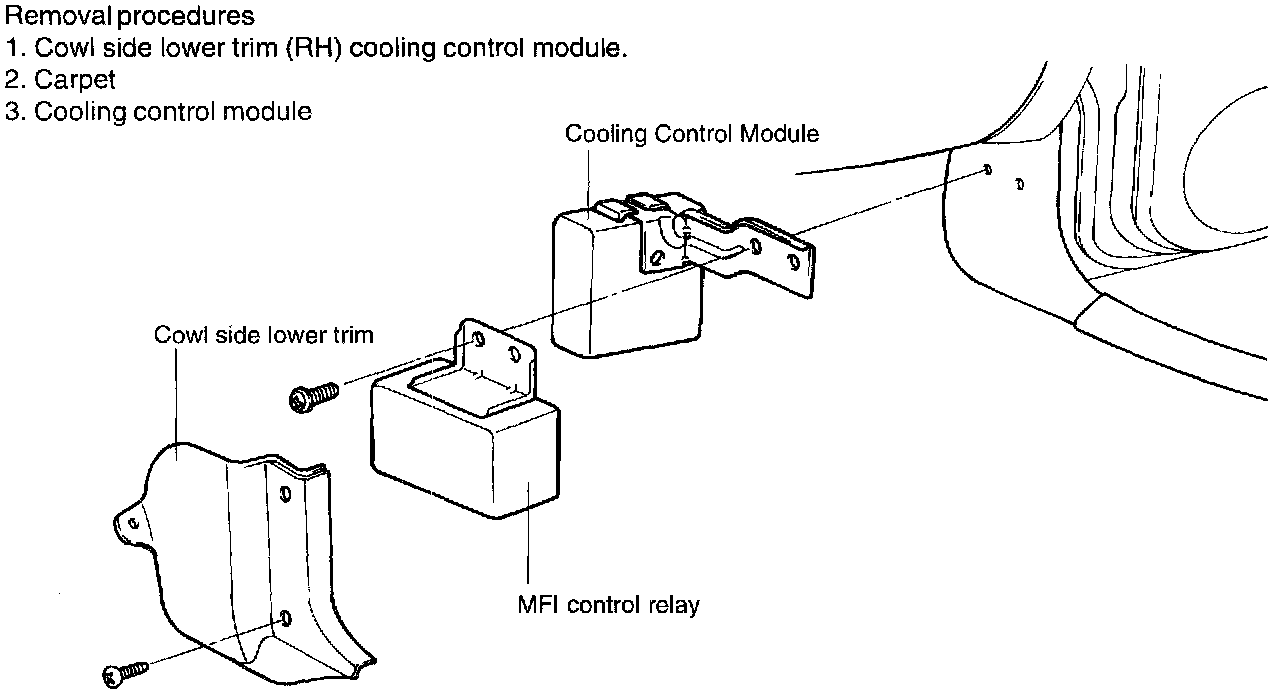 Removal procedures
1. Cowl side lower trim (RH) cooling control module.
2. Carpet
3. Cooling control module

Cooling Control Module

Cowl side lower trim

MFI control relay