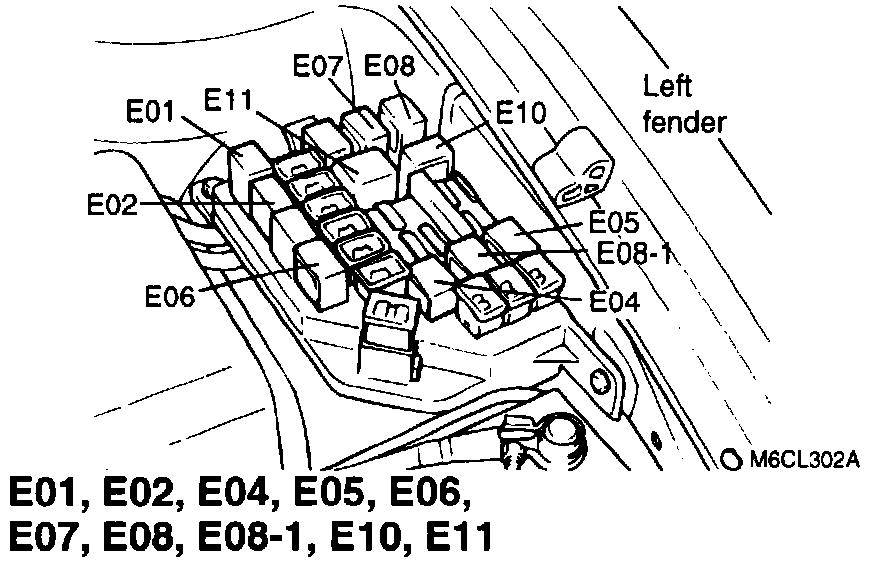 E07 E08
Left fender
E01 E11
E10
E02
E05
E08-1
E06
E04
M6CL302A

E01, E02, E04, E05, E06, E07, E08, E08-1, E10, E11