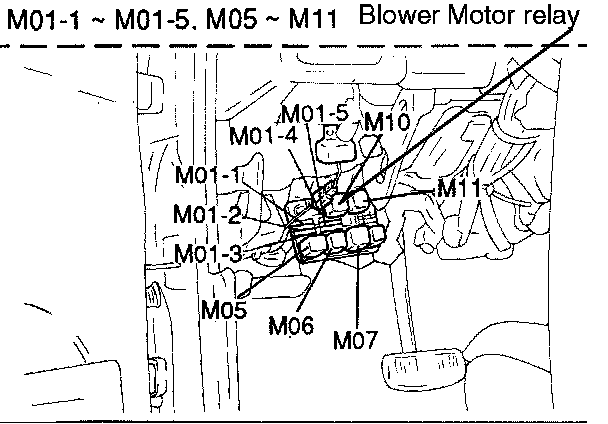 M01-1 ~ M01-5, M05 ~ M11 Blower Motor relay

M01-5
M10
M01-4
M01-1
M11
M01-2
M01-3
M05
M06
M07