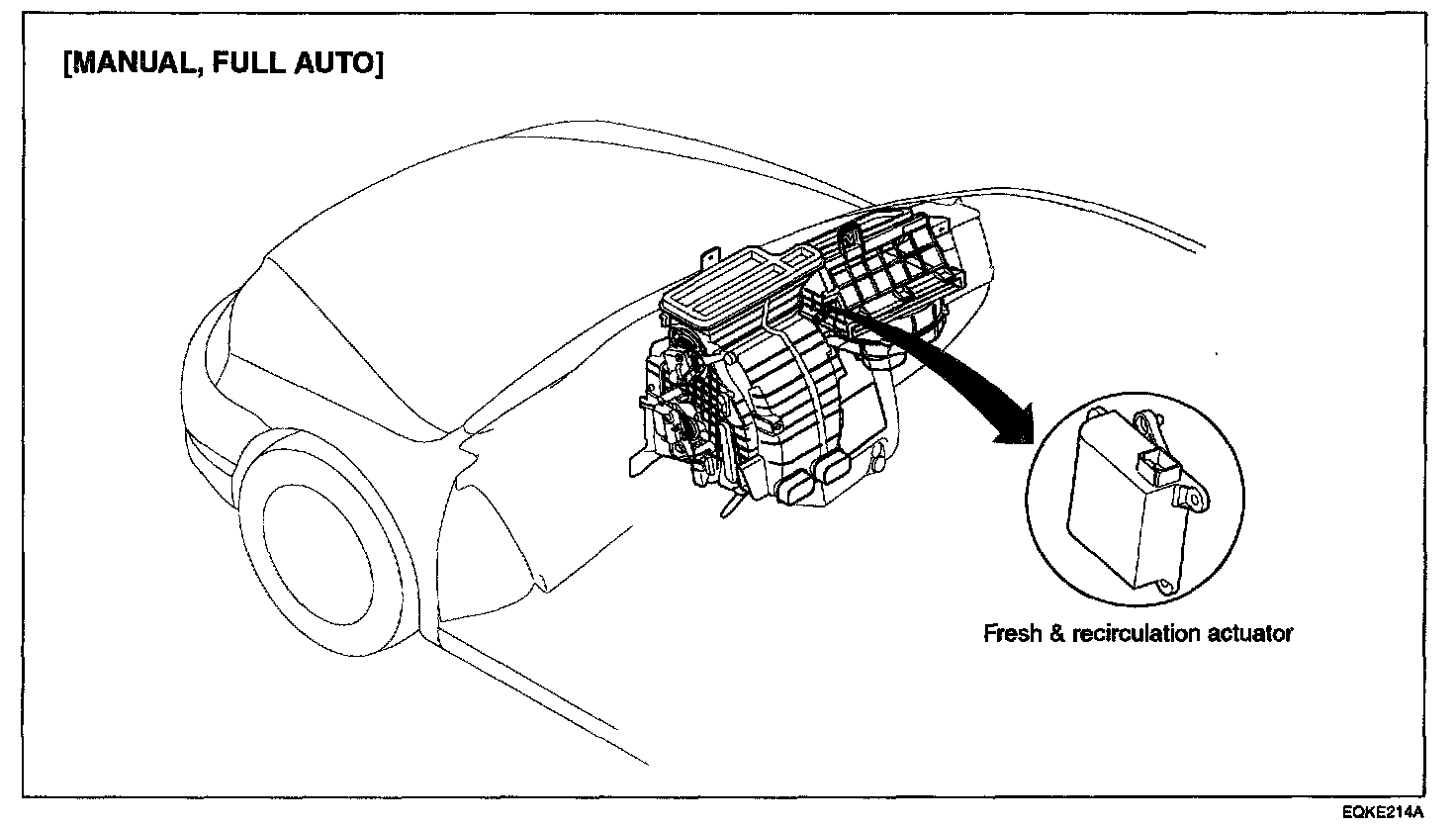 [MANUAL, FULL AUTO]

Fresh & recirculation actuator

EQKE214A