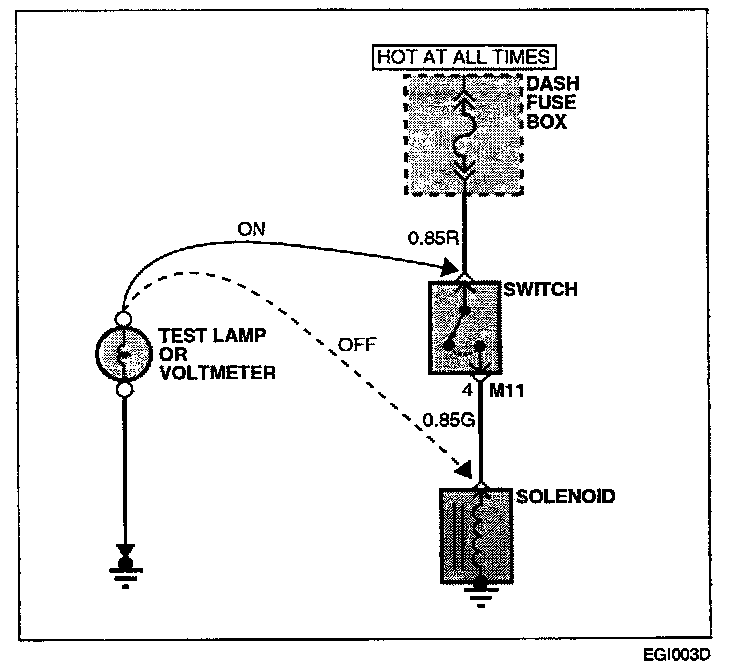 HOT AT ALL TIMES

DASH FUSE BOX

ON

0.85R

SWITCH

TEST LAMP OR VOLTMETER

OFF

4 M11

0.85G

SOLENOID

EGI003D