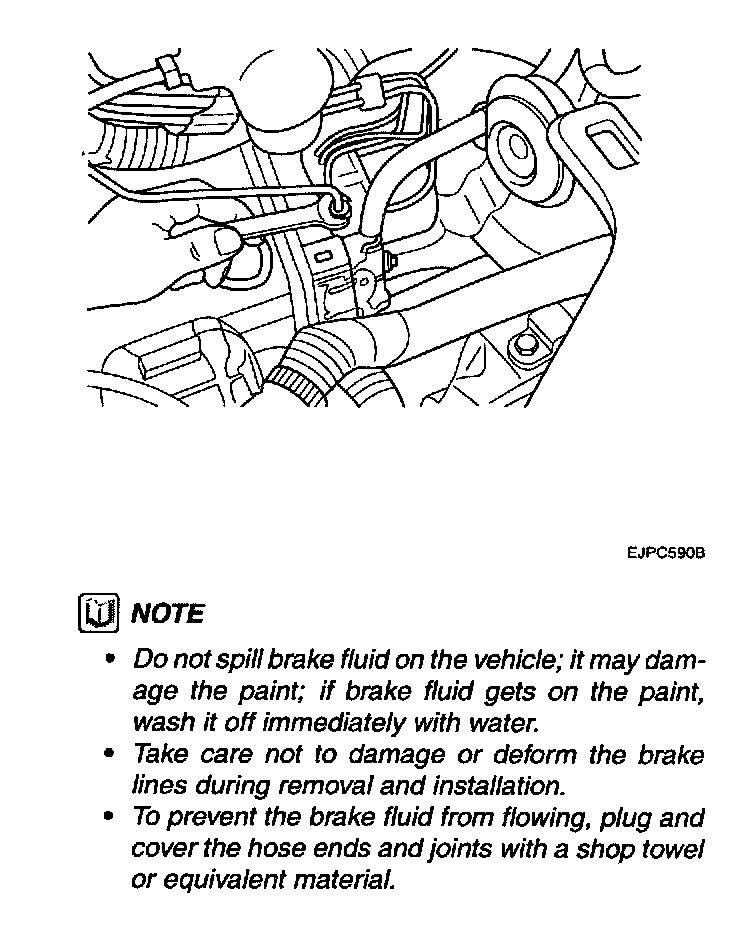 EJPC590B

NOTE

• Do not spill brake fluid on the vehicle; it may damage the paint; if brake fluid gets on the paint, wash it off immediately with water.
• Take care not to damage or deform the brake lines during removal and installation.
• To prevent the brake fluid from flowing, plug and cover the hose ends and joints with a shop towel or equivalent material.