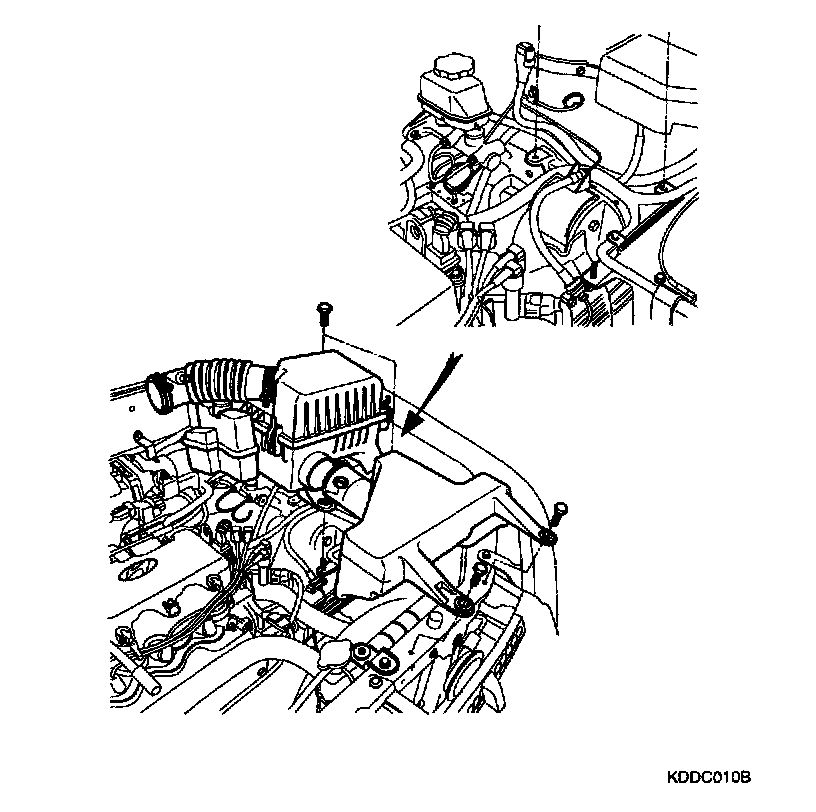 KDDC010B