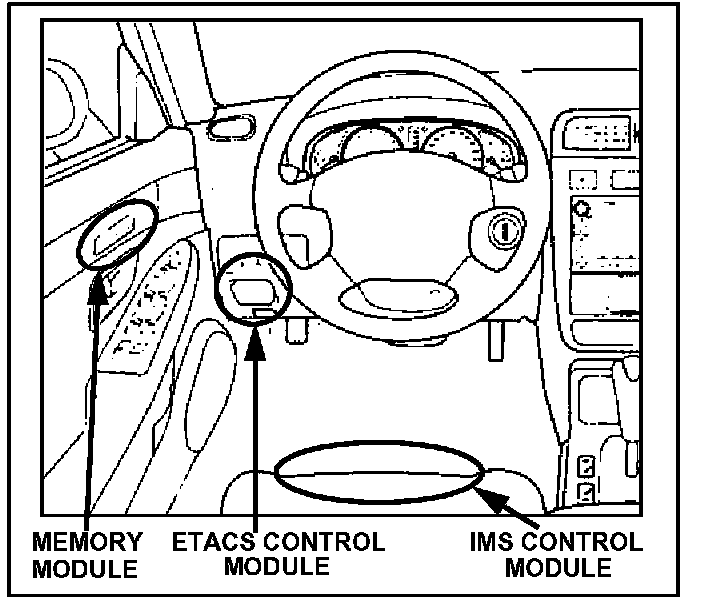 MEMORY MODULE

ETACS CONTROL MODULE

IMS CONTROL MODULE