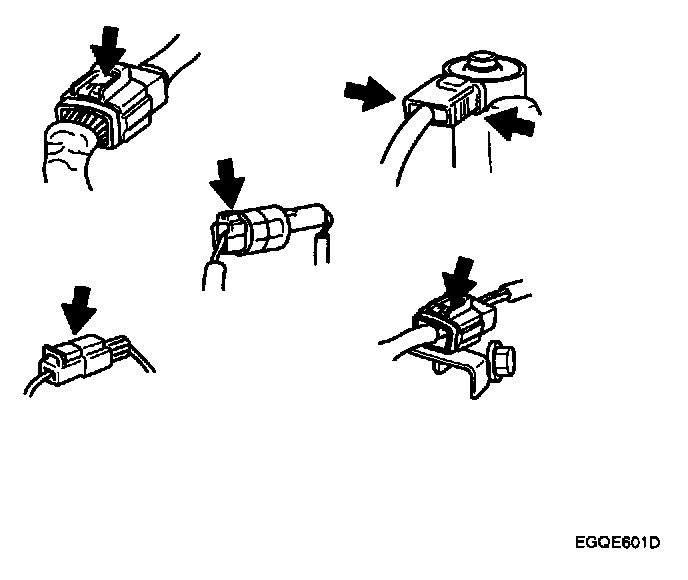 EGQE601D