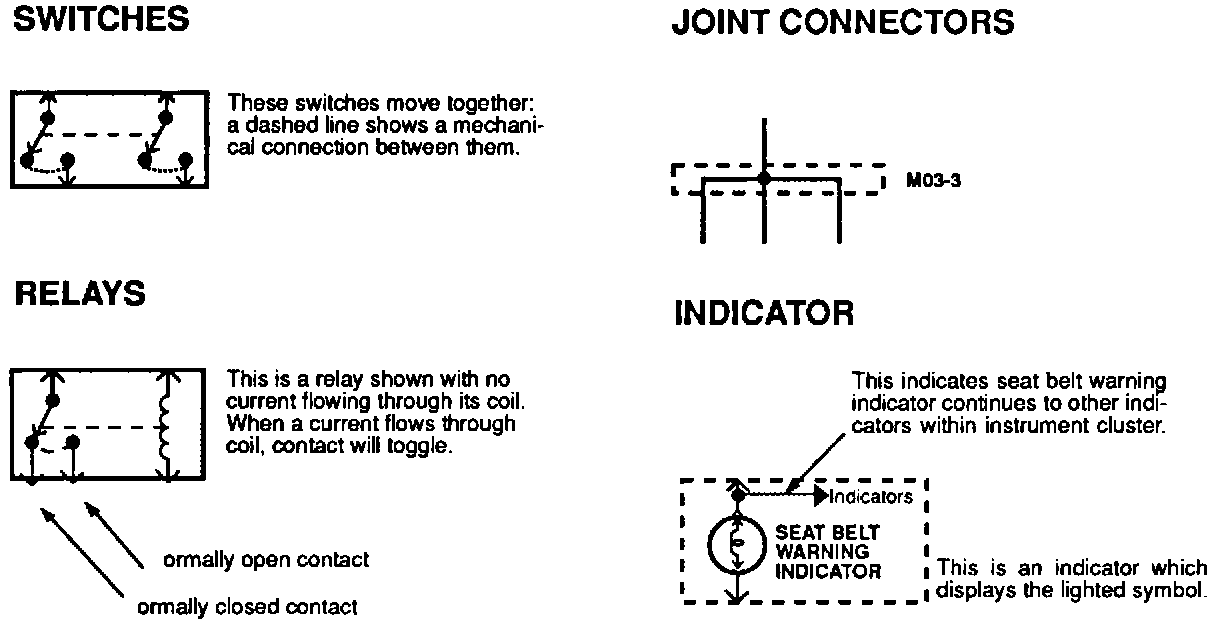 SWITCHES

These switches move together: a dashed line shows a mechanical connection between them.

RELAYS

This is a relay shown with no current flowing through its coil. When a current flows through coil, contact will toggle.

ormally open contact

ormally closed contact

JOINT CONNECTORS

M03-3

INDICATOR

This indicates seat belt warning indicator continues to other indicators within instrument cluster.

Indicators

SEAT BELT WARNING INDICATOR

This is an indicator which displays the lighted symbol.