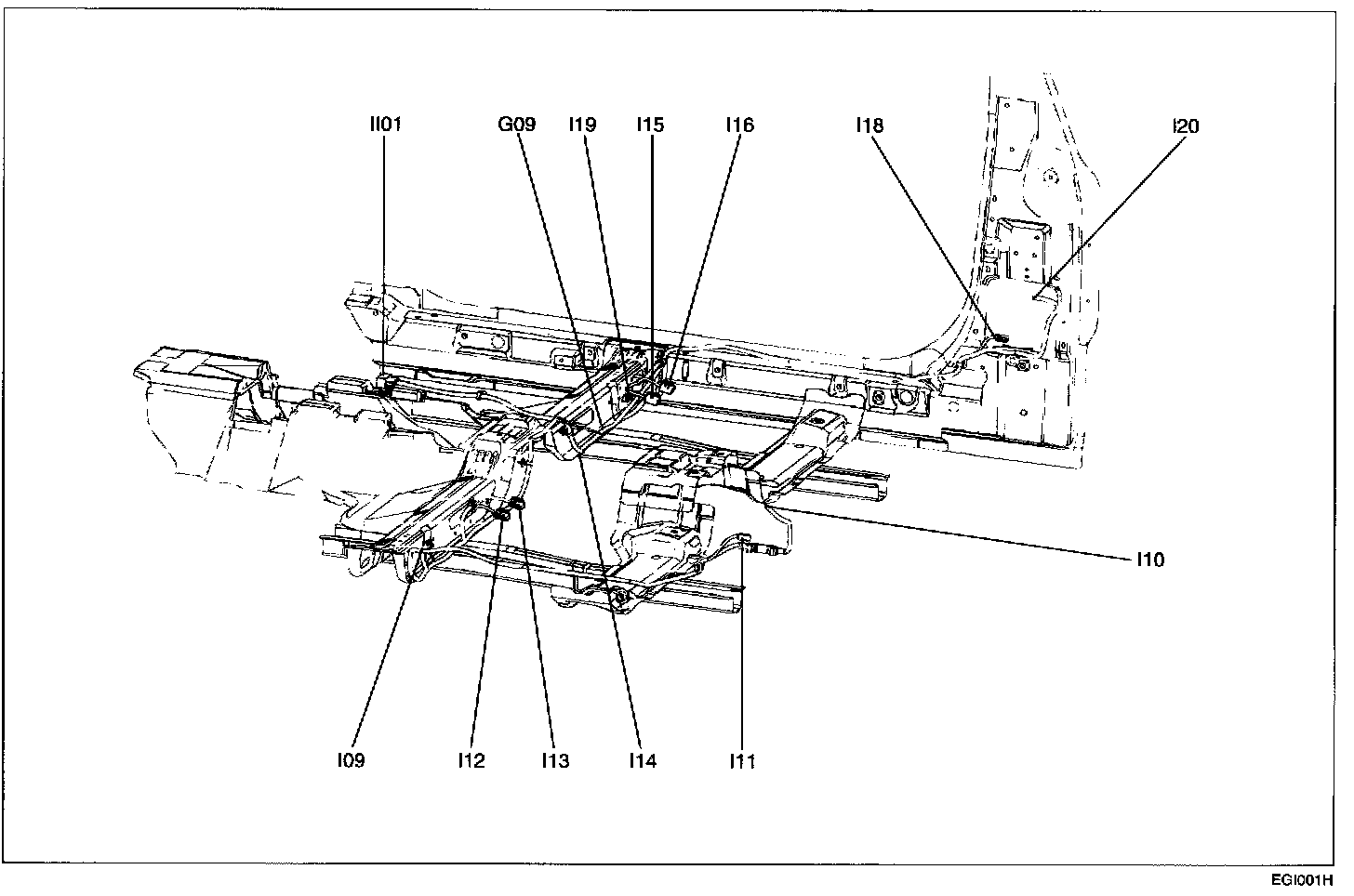 II01
G09
I19
I15
I16
I18
I20
I10
I09
I12
I13
I14
I11
EGI001H