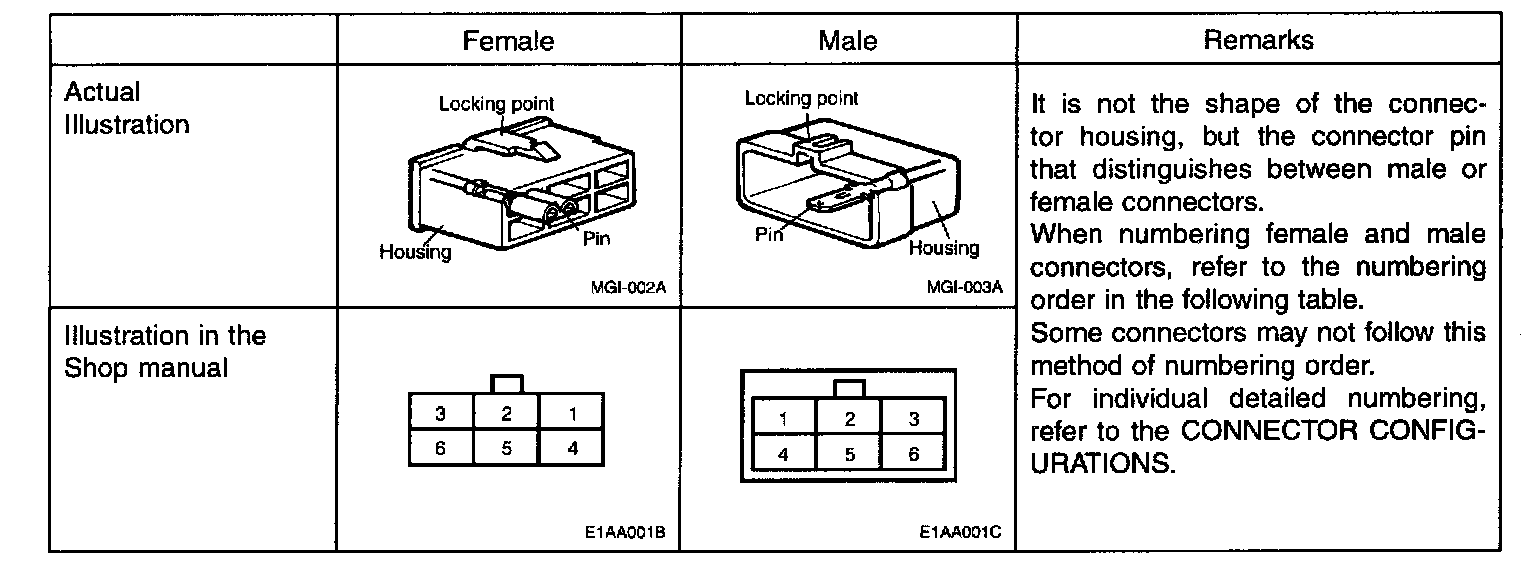 |  | Female | Male | Remarks |
|---|---|---|---|
| Actual Illustration | Locking point Housing Pin MGI-002A | Locking point Pin Housing MGI-003A | It is not the shape of the connector housing, but the connector pin that distinguishes between male or female connectors. When numbering female and male connectors, refer to the numbering order in the following table. Some connectors may not follow this method of numbering order. For individual detailed numbering, refer to the CONNECTOR CONFIGURATIONS. |
| Illustration in the Shop manual | 3 2 1 6 5 4 E1AA001B | 1 2 3 4 5 6 E1AA001C |  |