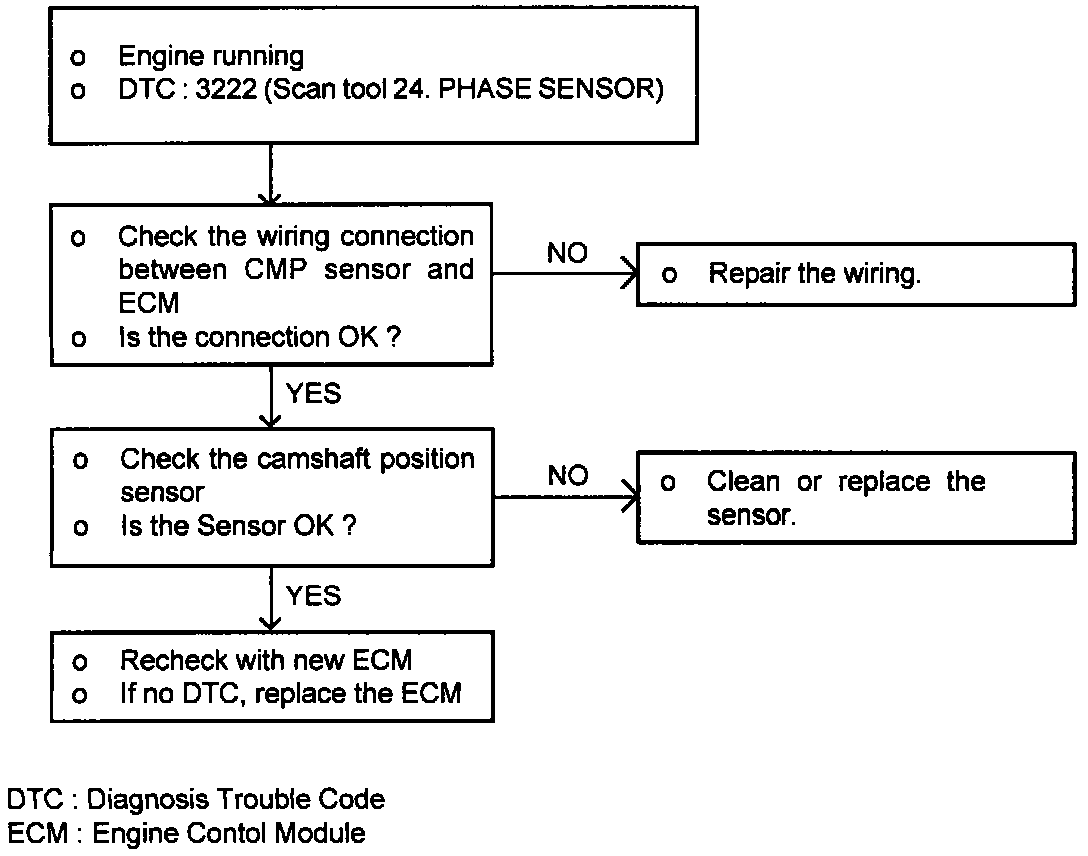 o Engine running
o DTC : 3222 (Scan tool 24. PHASE SENSOR)

o Check the wiring connection between CMP sensor and ECM
o Is the connection OK ?

NO

o Repair the wiring.

YES

o Check the camshaft position sensor
o Is the Sensor OK ?

NO

o Clean or replace the sensor.

YES

o Recheck with new ECM
o If no DTC, replace the ECM

DTC : Diagnosis Trouble Code
ECM : Engine Contol Module