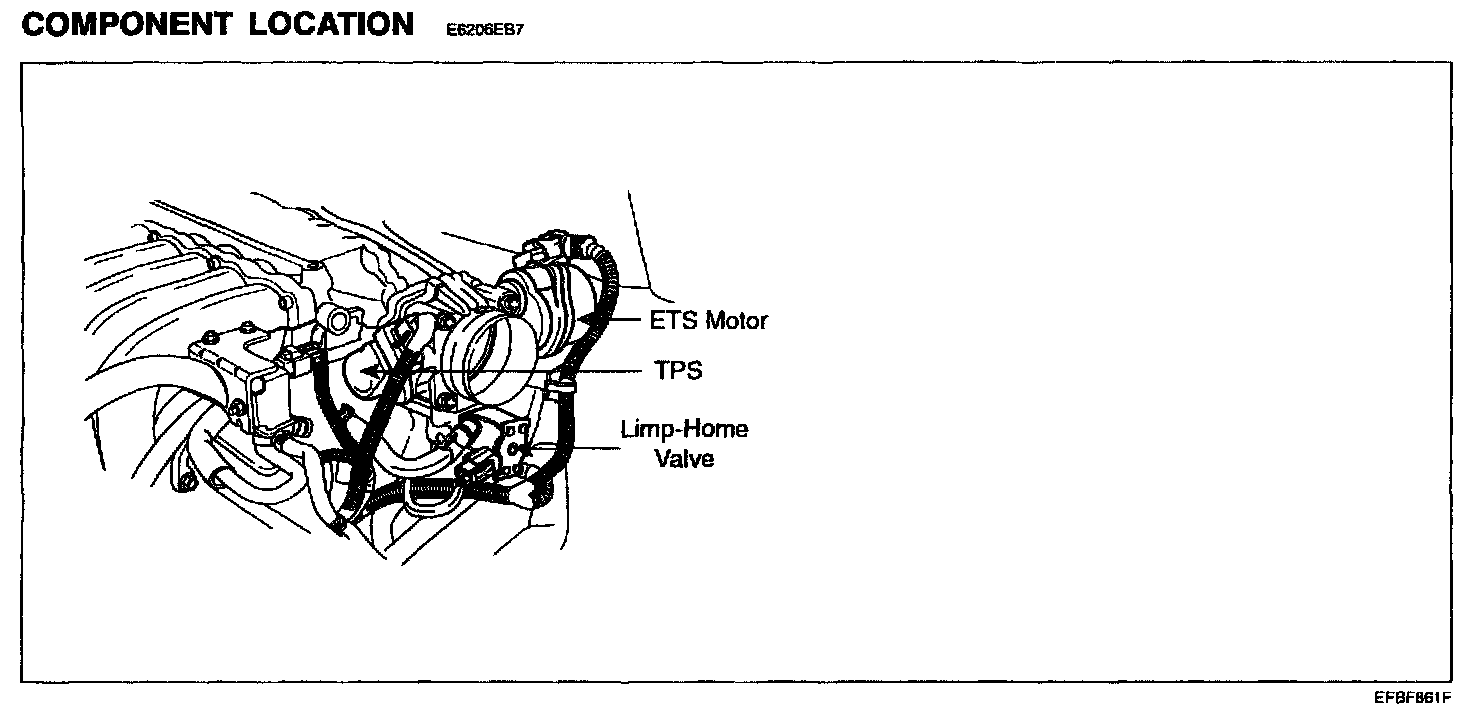 COMPONENT LOCATION E6206EB7

ETS Motor

TPS

Limp-Home Valve

EFBF861F