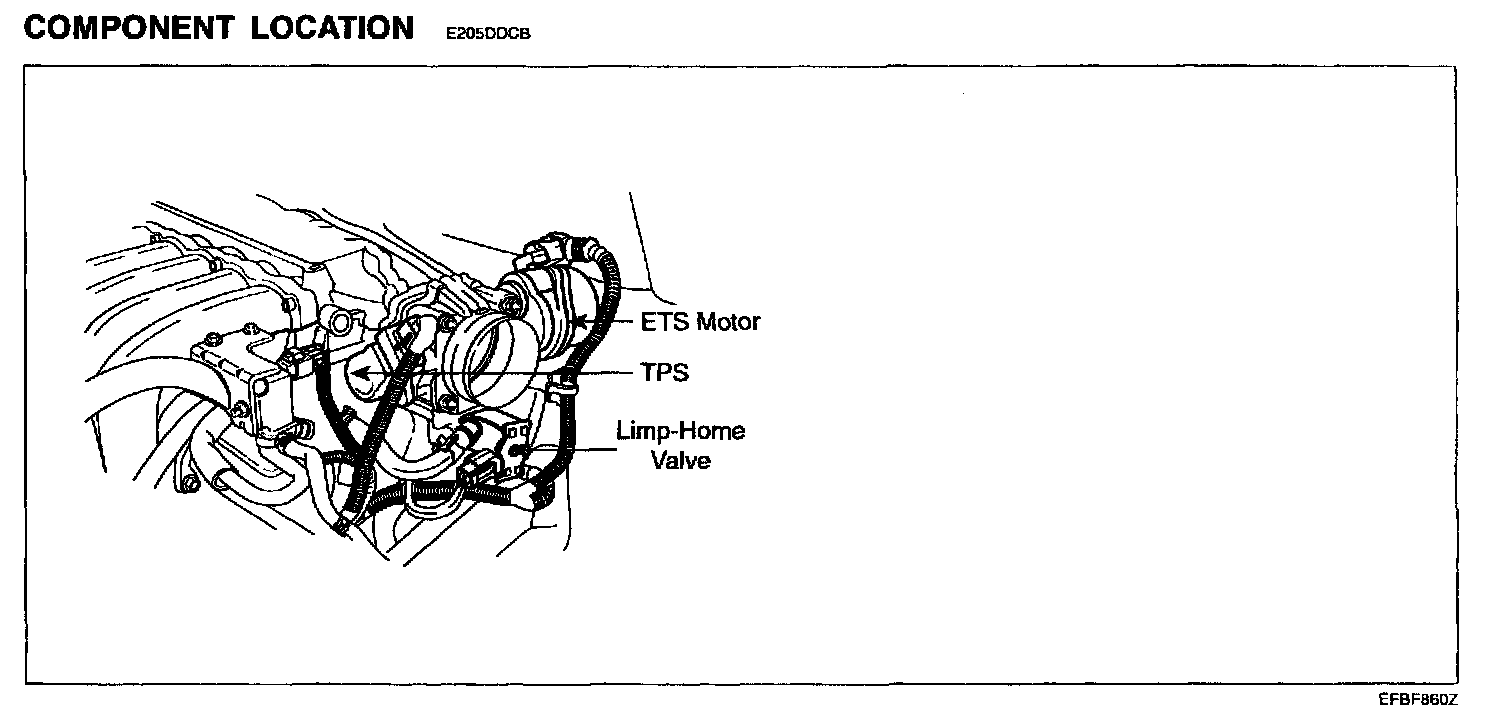 COMPONENT LOCATION E205DDCB

ETS Motor

TPS

Limp-Home Valve

EFBF860Z