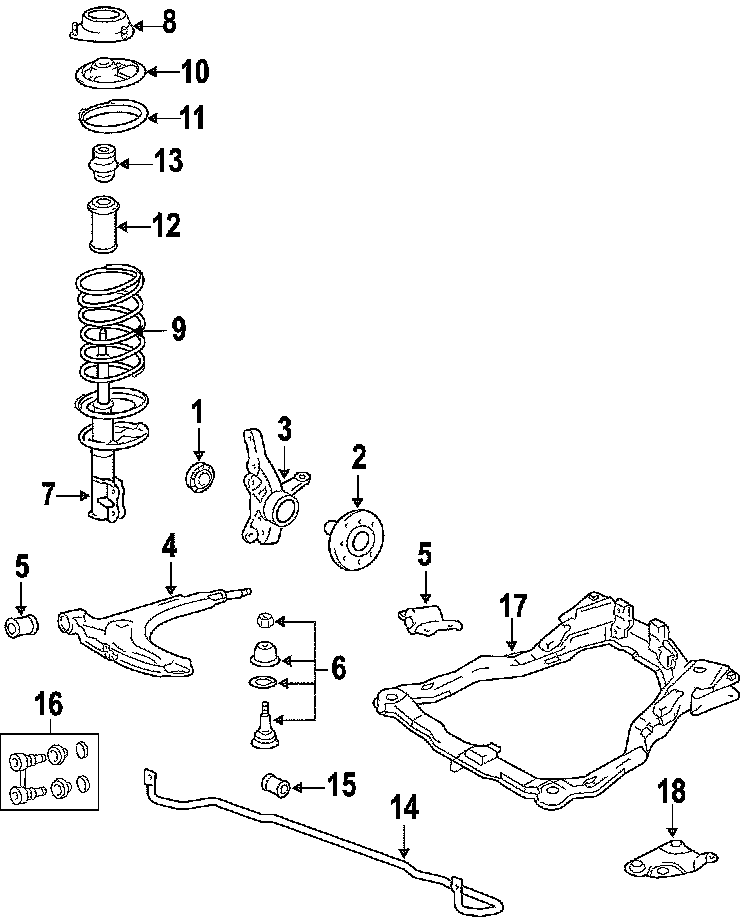 8
10
11
13
12
9
1
3
2
7
5
4
5
17
6
16
15
14
18