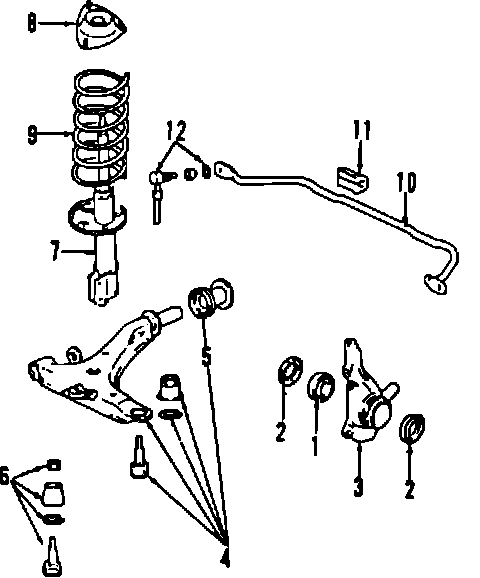 8
9
12
11
10
7
5
2
1
3
2
6
4