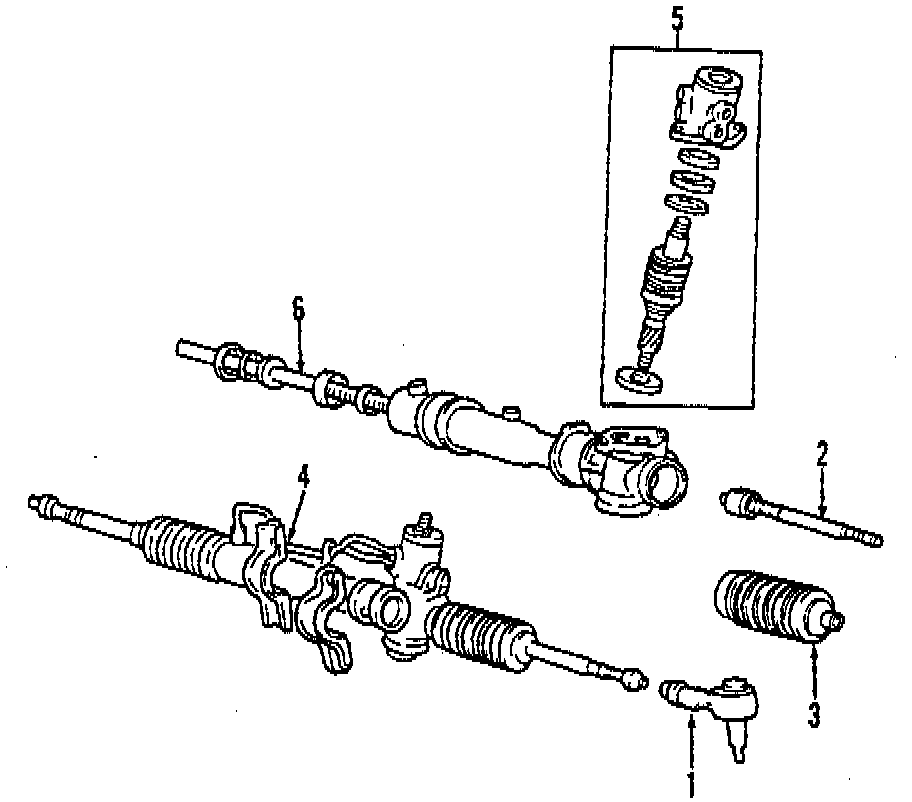 5
6
2
4
3
1