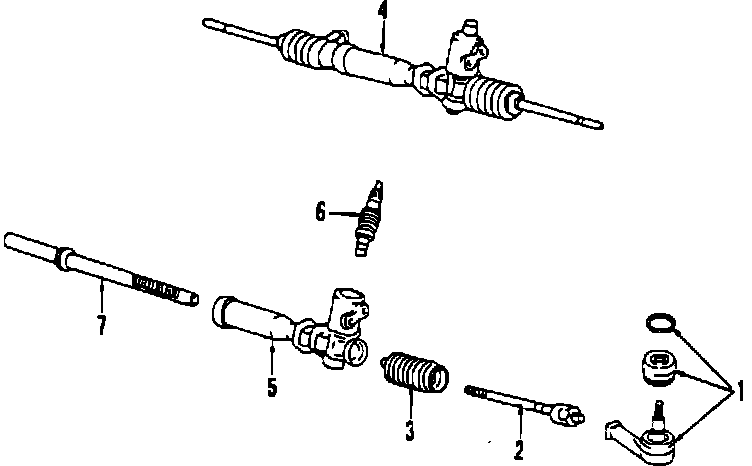 4
6
7
5
3
2
1