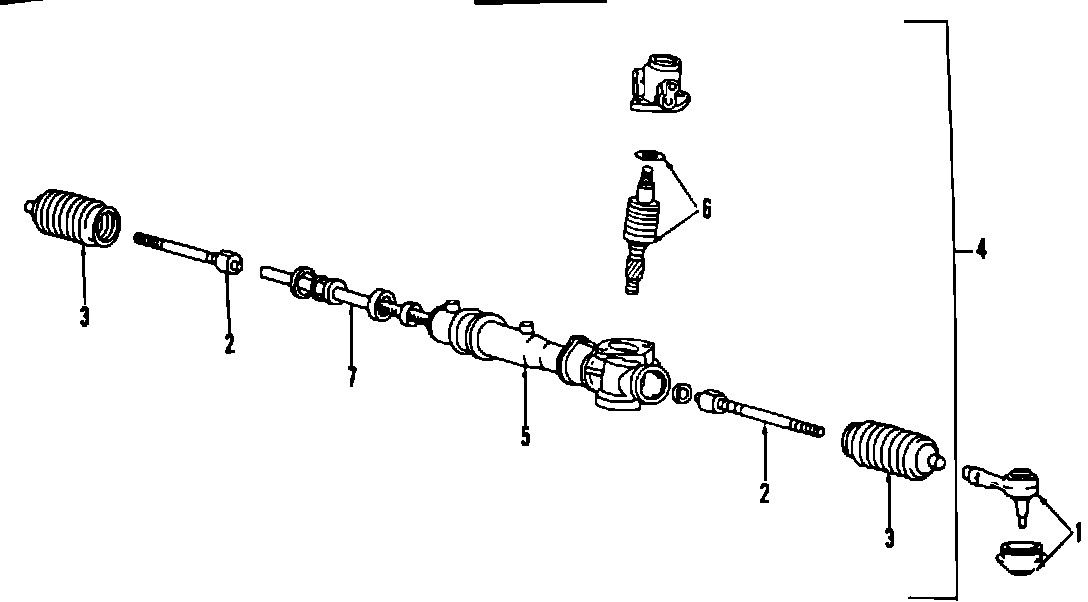 6
4
3
2
7
5
2
3
1